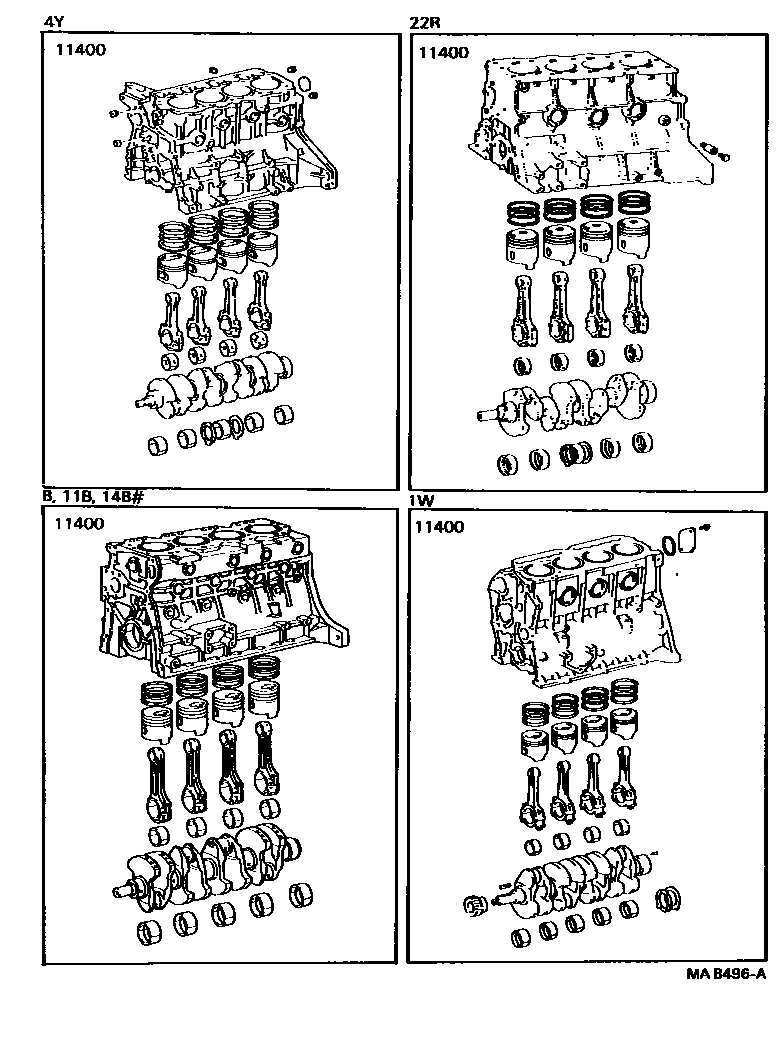 4Y

11400

22R

11400

B, 11B, 14B#

11400

1W

11400

MA B496-A