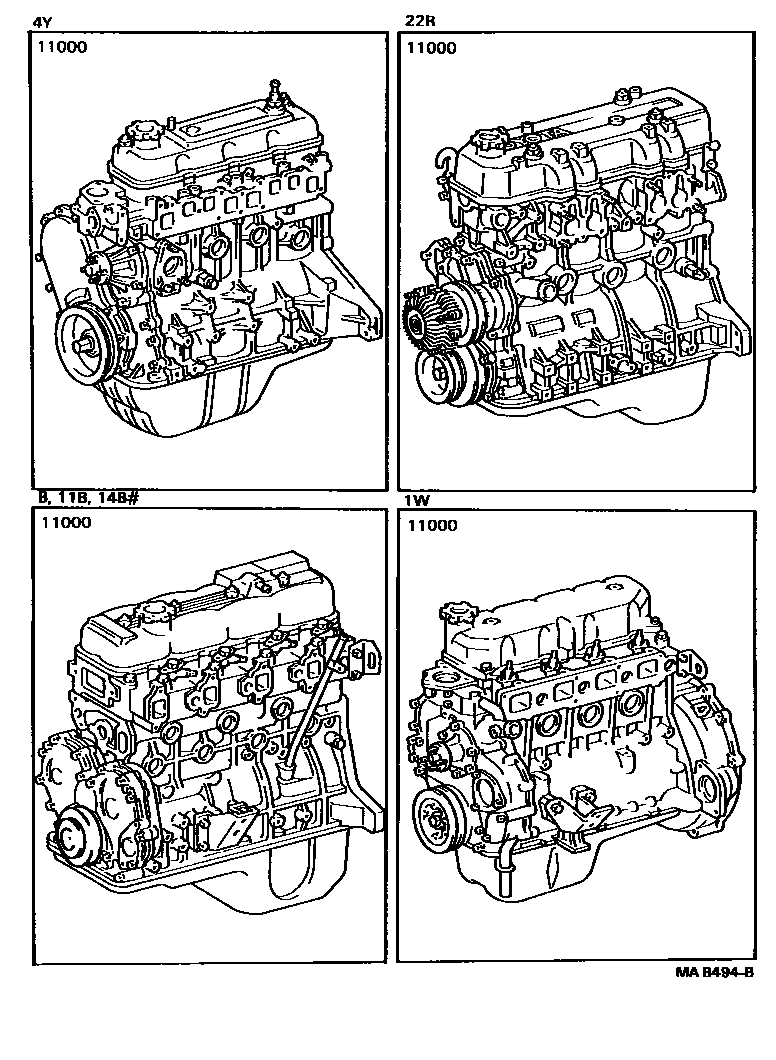 4Y

11000

22R

11000

B, 11B, 14B#

11000

1W

11000

MA B494-B