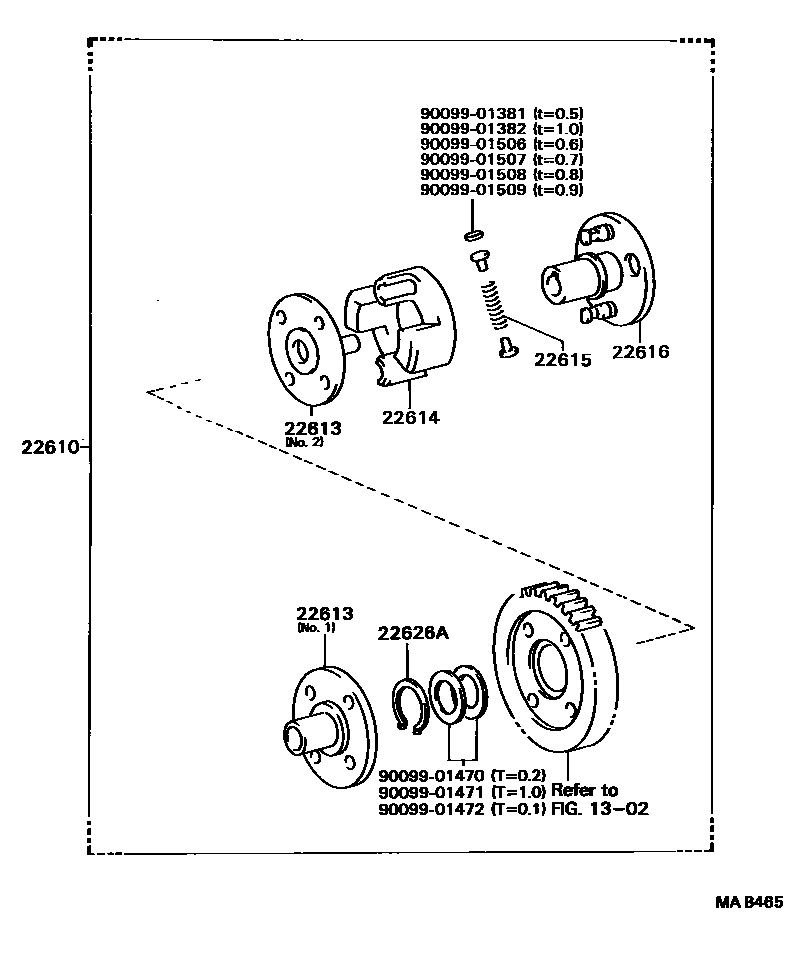 90099-01381 (t=0.5)
90099-01382 (t=1.0)
90099-01506 (t=0.6)
90099-01507 (t=0.7)
90099-01508 (t=0.8)
90099-01509 (t=0.9)

22615
22616

22613
(No. 2)
22614

22610

22613
(No. 1)
22626A

90099-01470 (T=0.2)
90099-01471 (T=1.0)
90099-01472 (T=0.1)
Refer to FIG. 13-02

MA B465