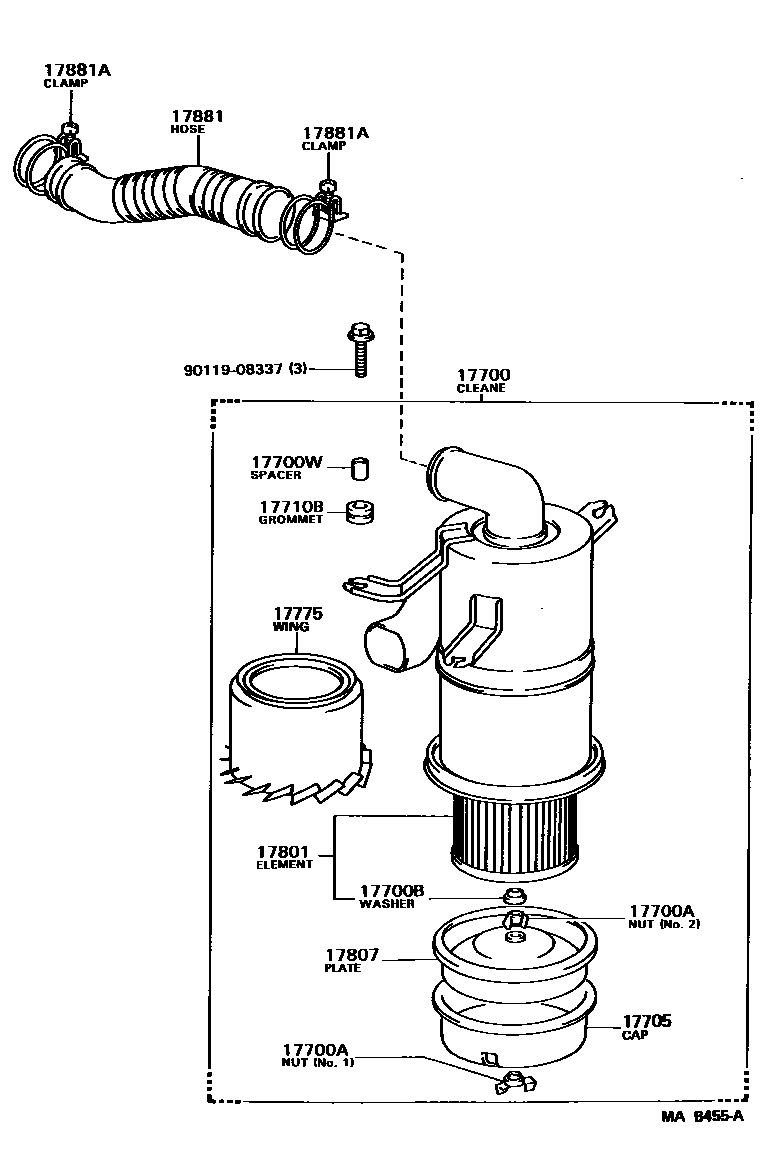 17881A
CLAMP

17881
HOSE

17881A
CLAMP

90119-08337 (3)

17700
CLEANE

17700W
SPACER

17710B
GROMMET

17775
WING

17801
ELEMENT

17700B
WASHER

17700A
NUT (No. 2)

17807
PLATE

17705
CAP

17700A
NUT (No. 1)

MA 8455-A