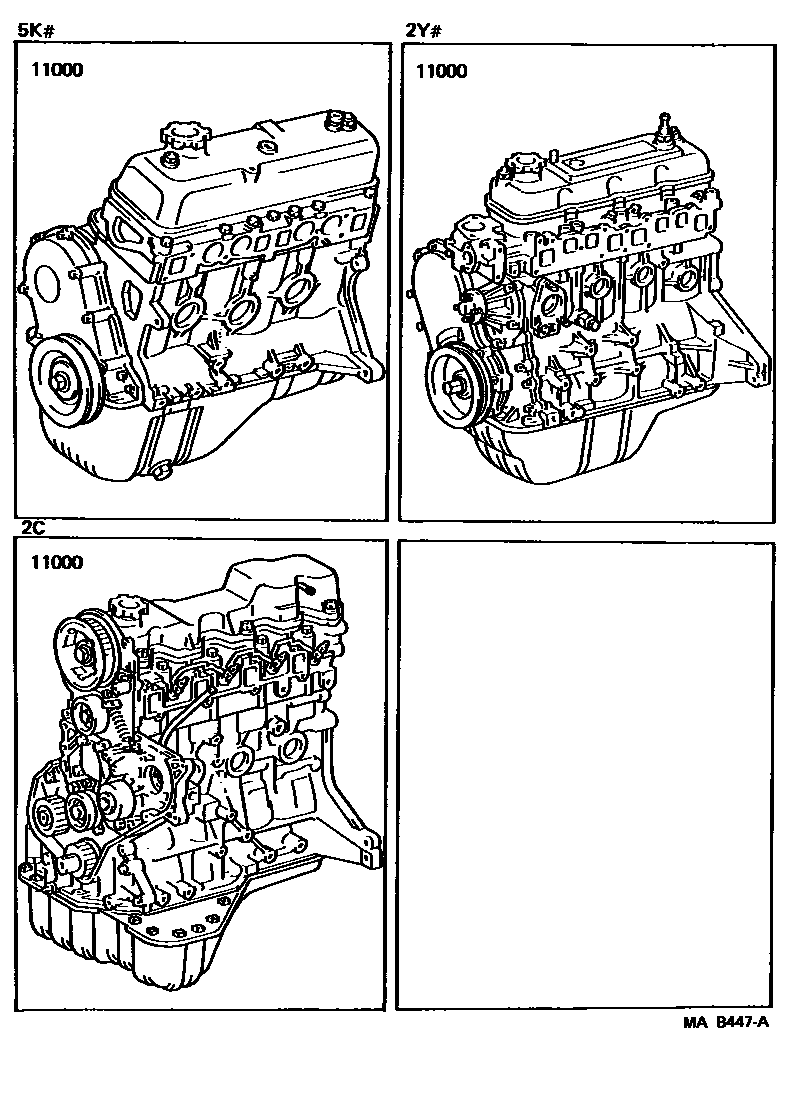 5K#

11000

2Y#

11000

2C

11000

MA B447-A