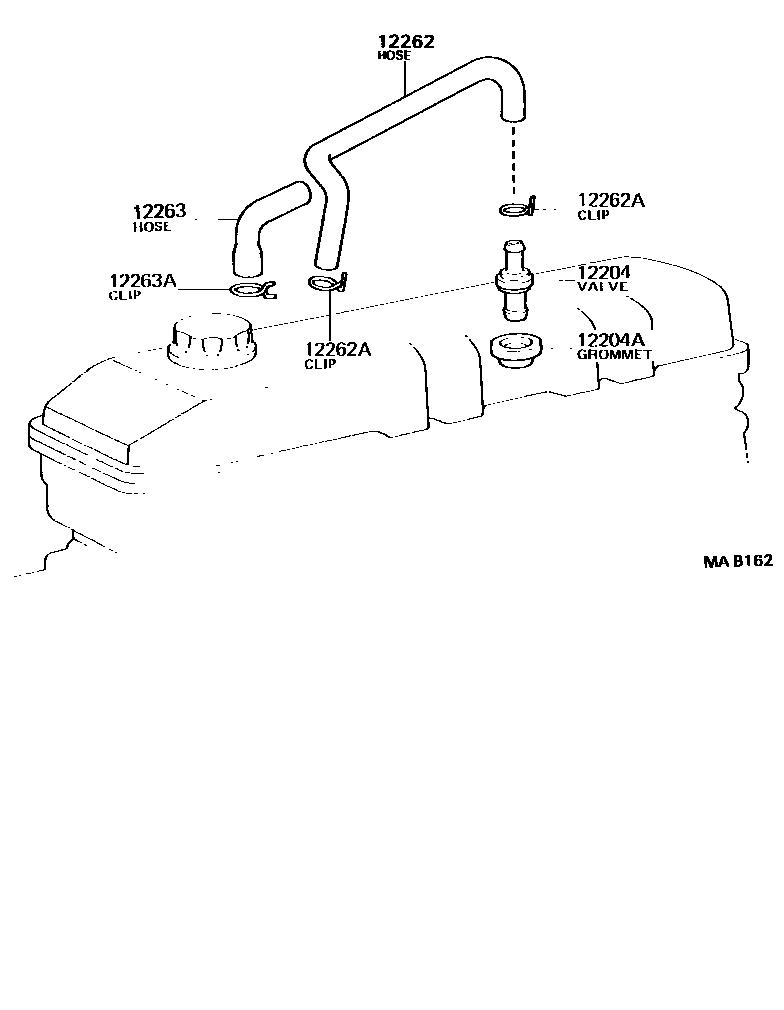 12262
HOSE

12263
HOSE

12262A
CLIP

12263A
CLIP

12204
VALVE

12262A
CLIP

12204A
GROMMET

MA B162