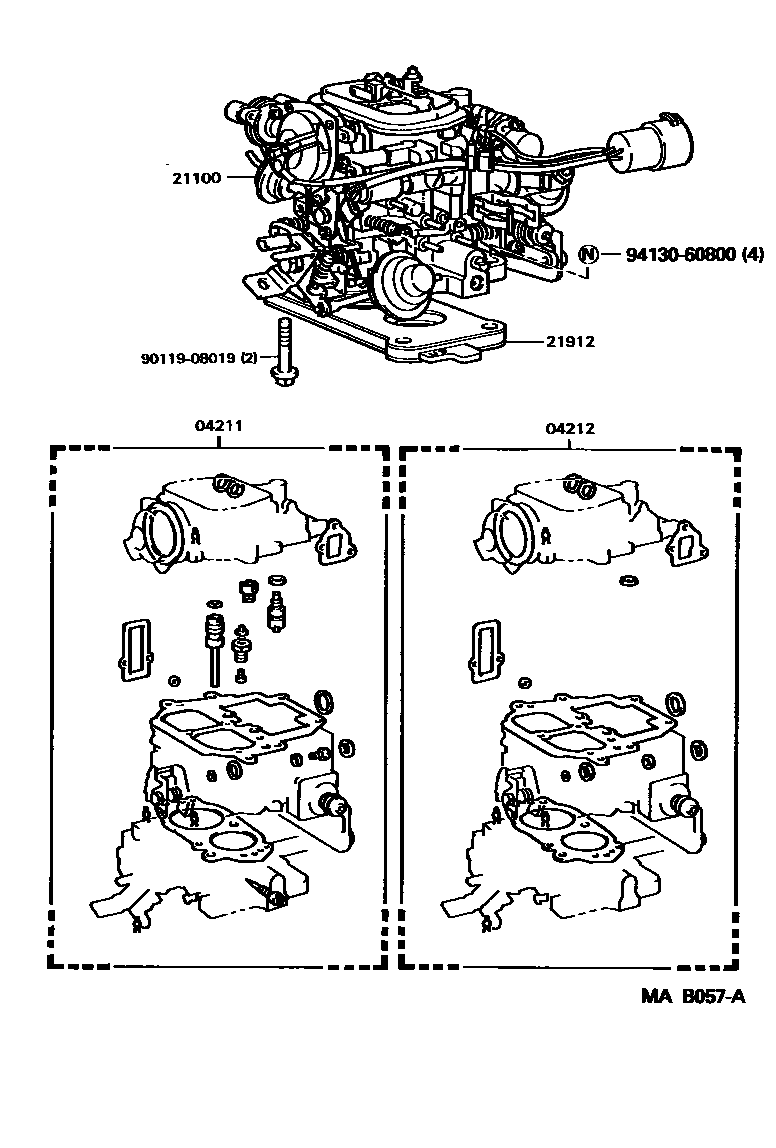 21100

N 94130-60800 (4)

21912

90119-08019 (2)

04211

04212

MA B057-A