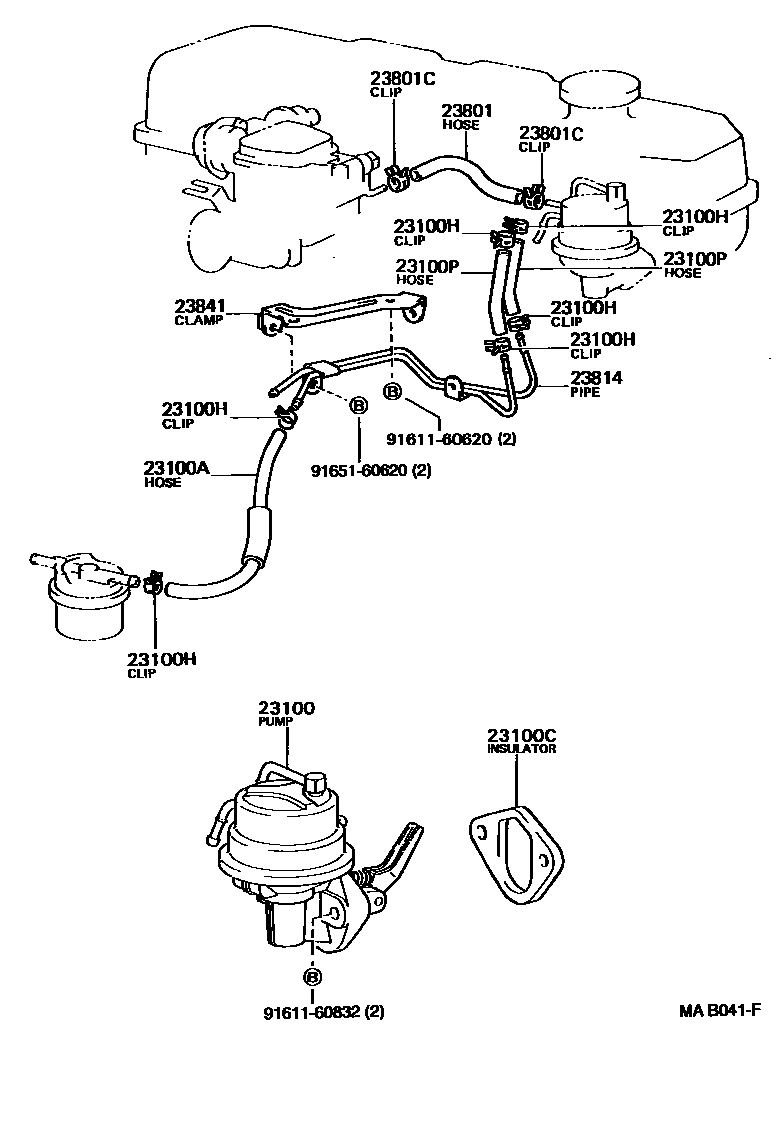 23801C
CLIP

23801
HOSE

23801C
CLIP

23100H
CLIP

23100H
CLIP

23100P
HOSE

23100P
HOSE

23841
CLAMP

23100H
CLIP

23100H
CLIP

23814
PIPE

23100H
CLIP

Ⓑ

Ⓑ

91611-60620 (2)

91651-60620 (2)

23100A
HOSE

23100H
CLIP

23100
PUMP

23100C
INSULATOR

Ⓑ

91611-60832 (2)

MA B041-F