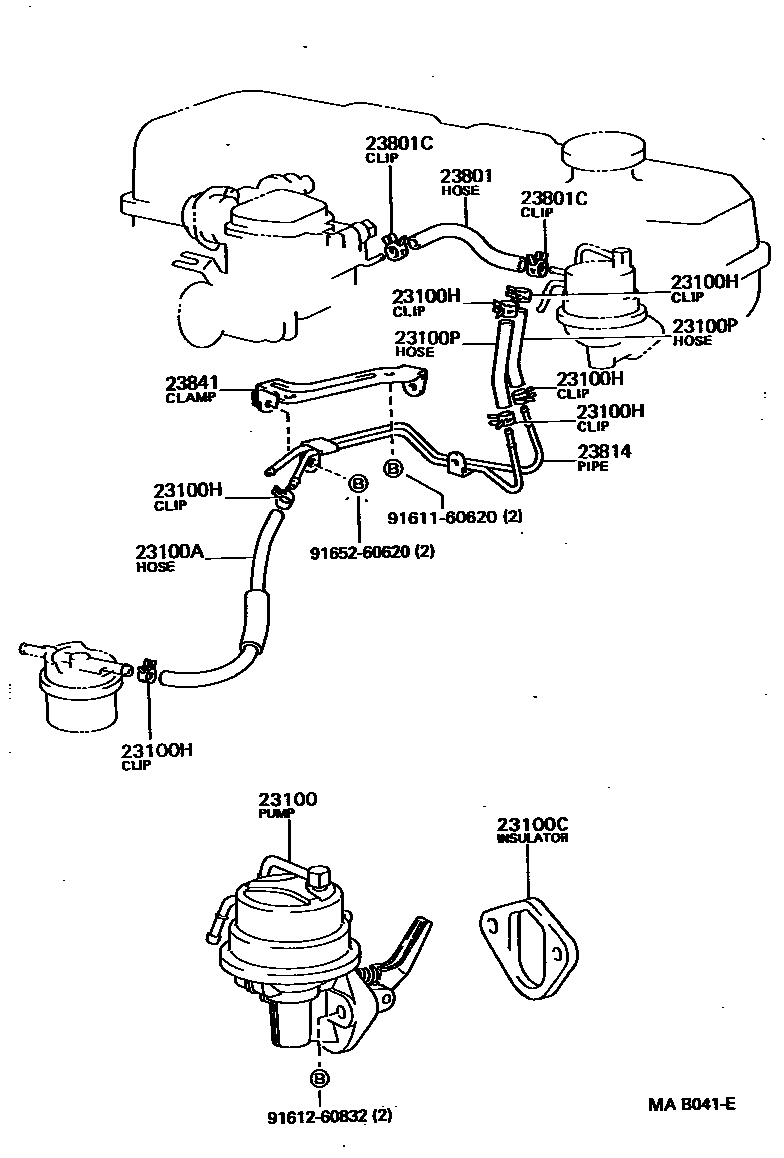 23801C
CLIP

23801
HOSE

23801C
CLIP

23100H
CLIP

23100H
CLIP

23100P
HOSE

23100P
HOSE

23841
CLAMP

23100H
CLIP

23100H
CLIP

23814
PIPE

23100H
CLIP

B

B

91611-60620 (2)

91652-60620 (2)

23100A
HOSE

23100H
CLIP

23100
PUMP

23100C
INSULATOR

B

91612-60832 (2)

MA B041-E