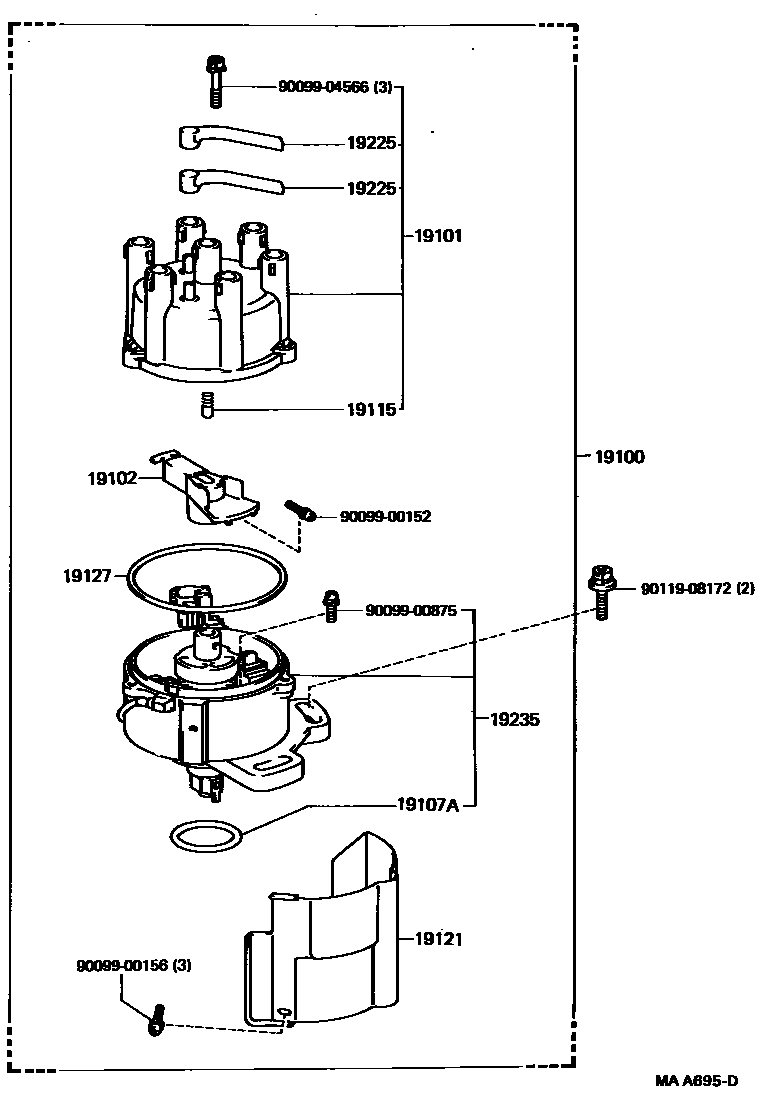 90099-04566 (3)
19225
19225
19101
19115
19100
19102
90099-00152
19127
90099-00875
90119-08172 (2)
19235
19107A
19121
90099-00156 (3)
MA A695-D