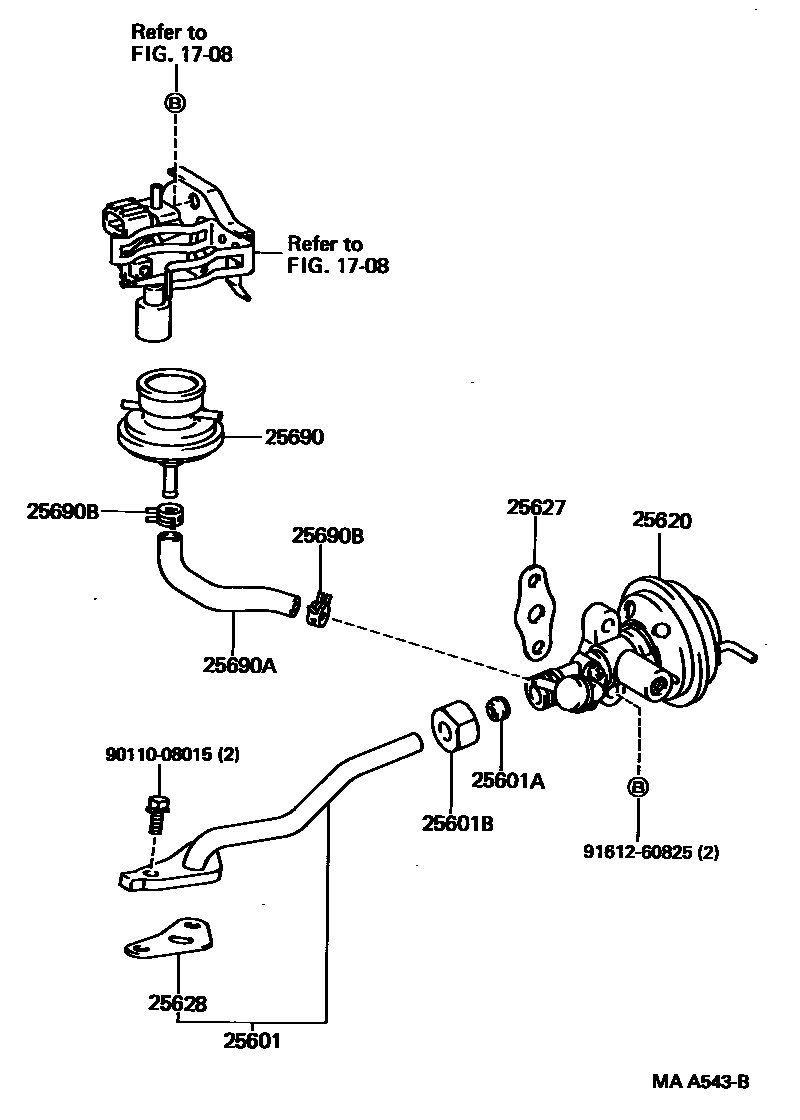 Refer to
FIG. 17-08

B

Refer to
FIG. 17-08

25690

25690B

25690B

25627

25620

25690A

90110-08015 (2)

25601A

25601B

B

91612-60825 (2)

25628

25601

MA A543-B