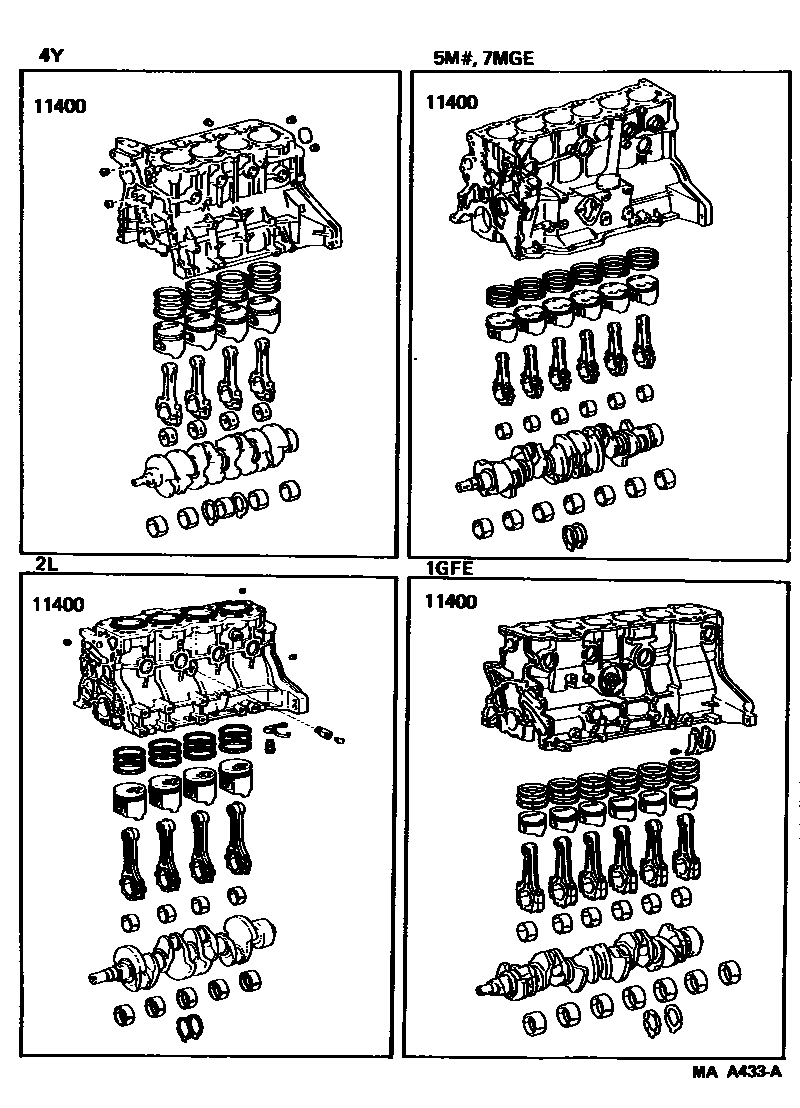 4Y

11400

5M#, 7MGE

11400

2L

11400

1GFE

11400

MA A433-A