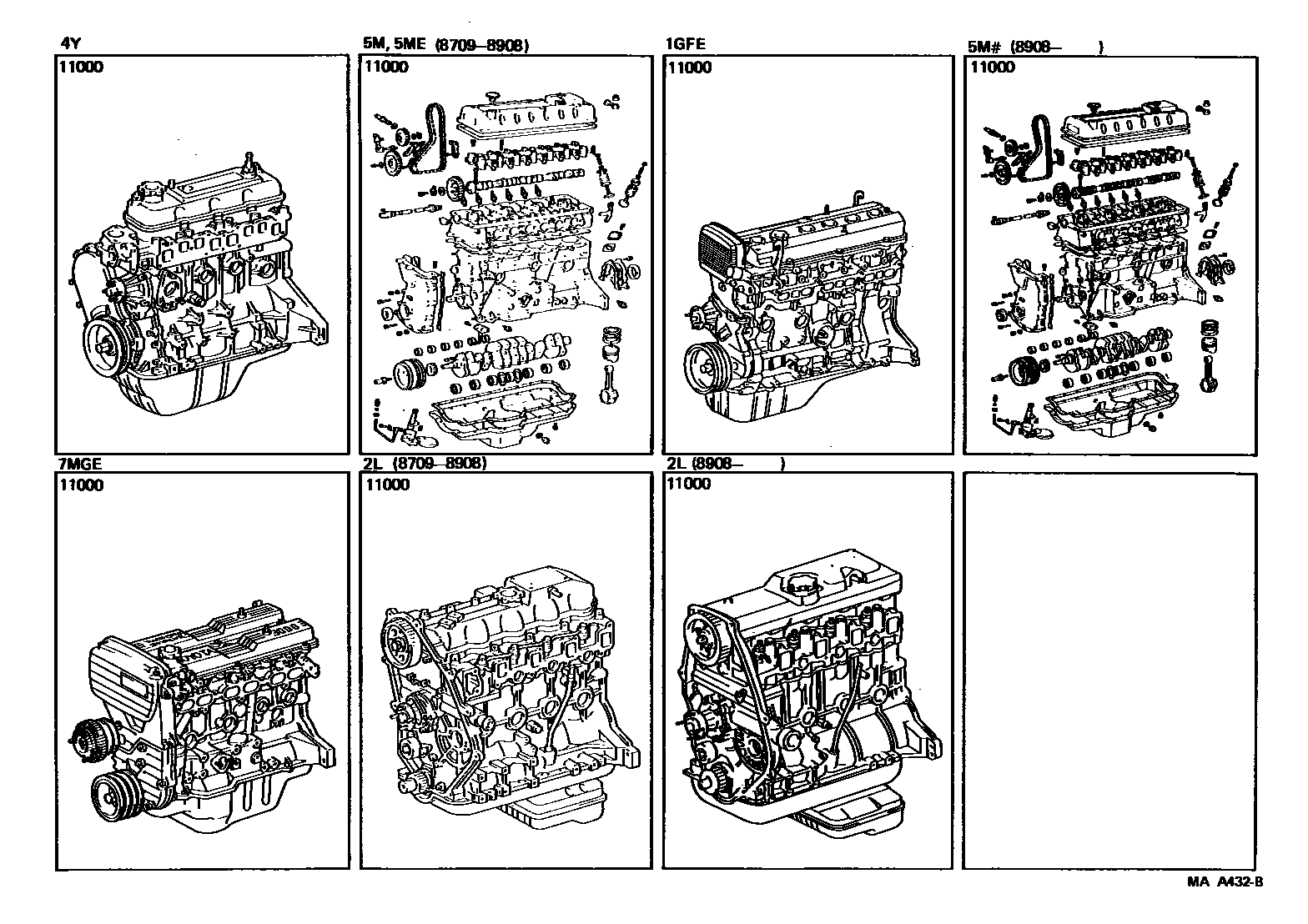 4Y
11000

5M, 5ME (8709–8908)
11000

1GFE
11000

5M# (8908– )
11000

7MGE
11000

2L (8709–8908)
11000

2L (8908– )
11000

MA A432-B