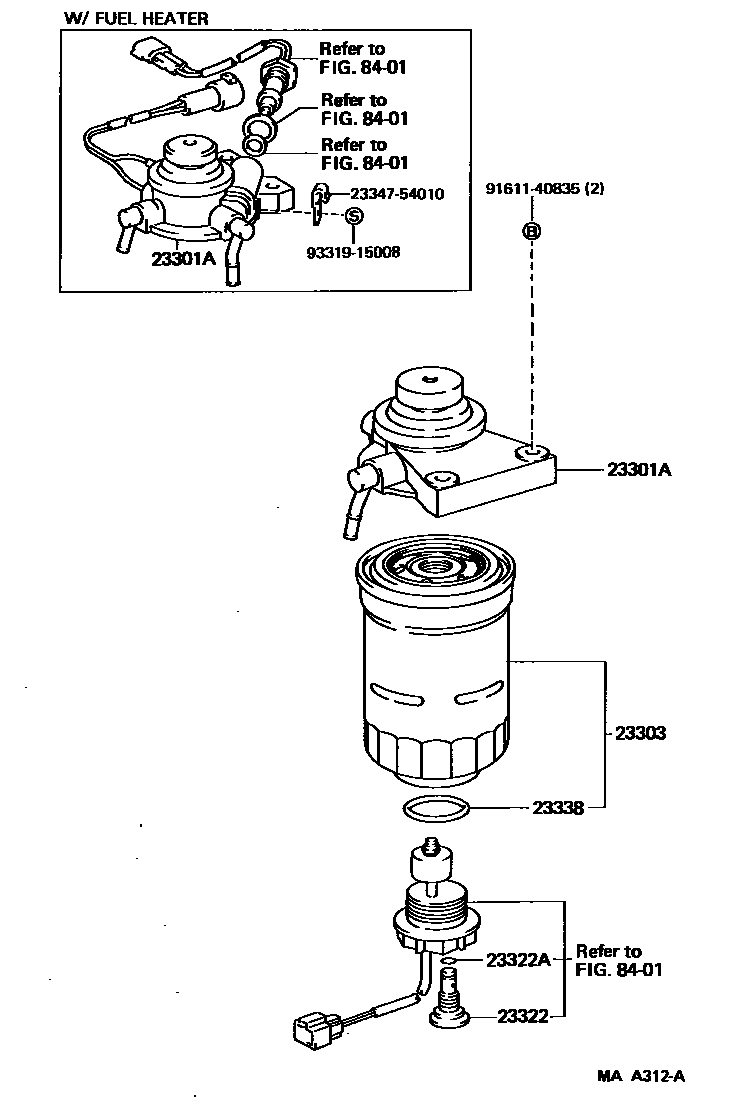 W/ FUEL HEATER

Refer to FIG. 84-01

Refer to FIG. 84-01

Refer to FIG. 84-01

23347-54010

S

93319-15008

23301A

91611-40835 (2)

B

23301A

23303

23338

23322A

Refer to FIG. 84-01

23322

MA A312-A