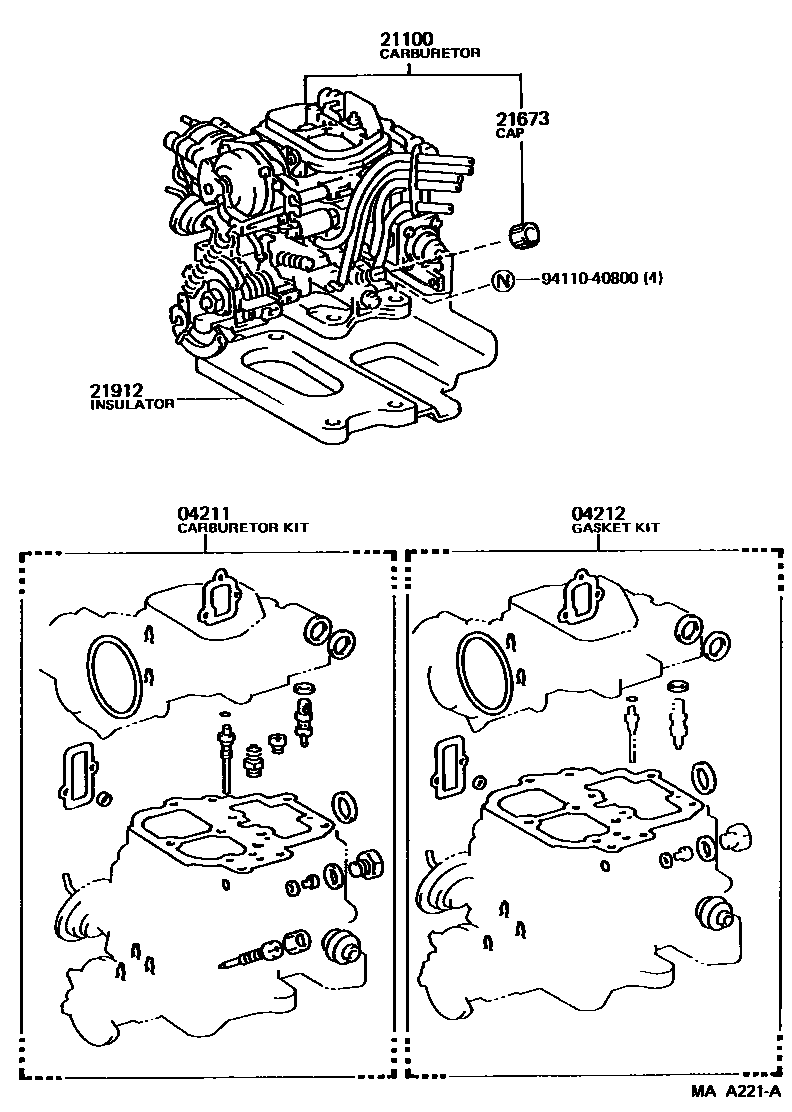 21100
CARBURETOR

21673
CAP

N 94110-40800 (4)

21912
INSULATOR

04211
CARBURETOR KIT

04212
GASKET KIT

MA A221-A