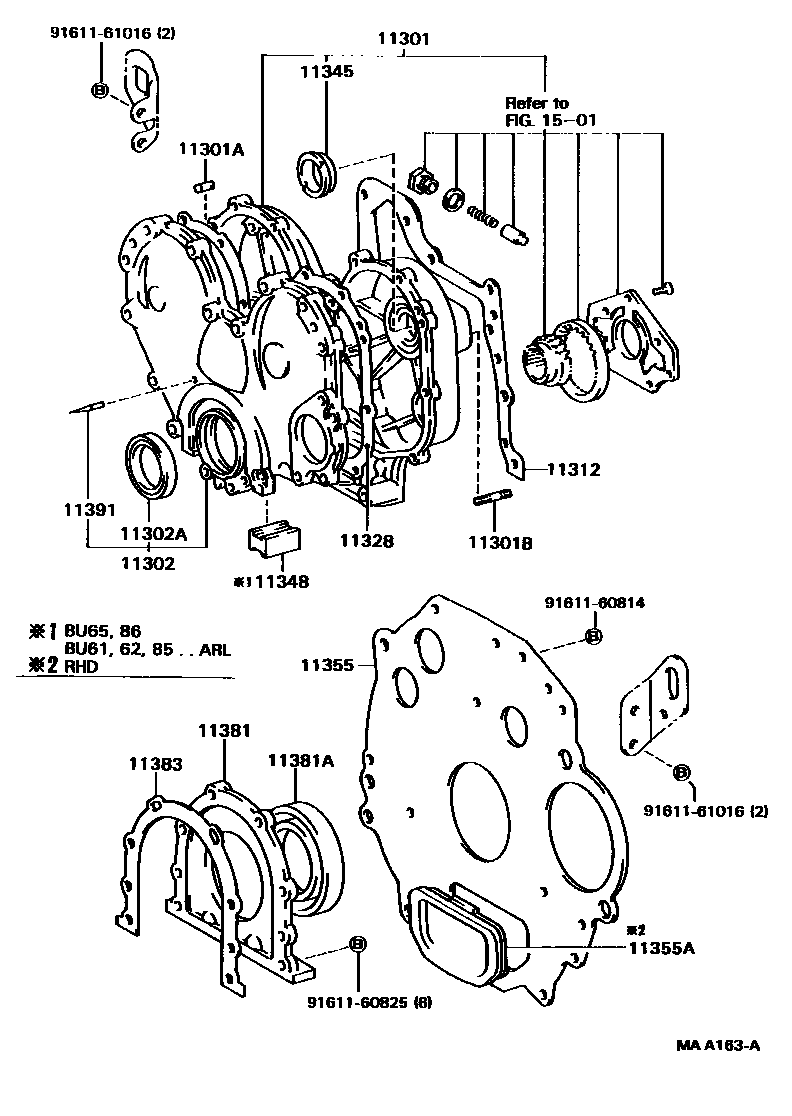 91611-61016 (2)

B

11301

11345

Refer to FIG. 15-01

11301A

11312

11391

11302A

11302

11328

113018

※1 11348

※1 BU65, 86
BU61, 62, 85 . . ARL
※2 RHD

91611-60814

B

11355

11381

11383

11381A

B

91611-61016 (2)

※2

11355A

B

91611-60825 (8)

MA A163-A