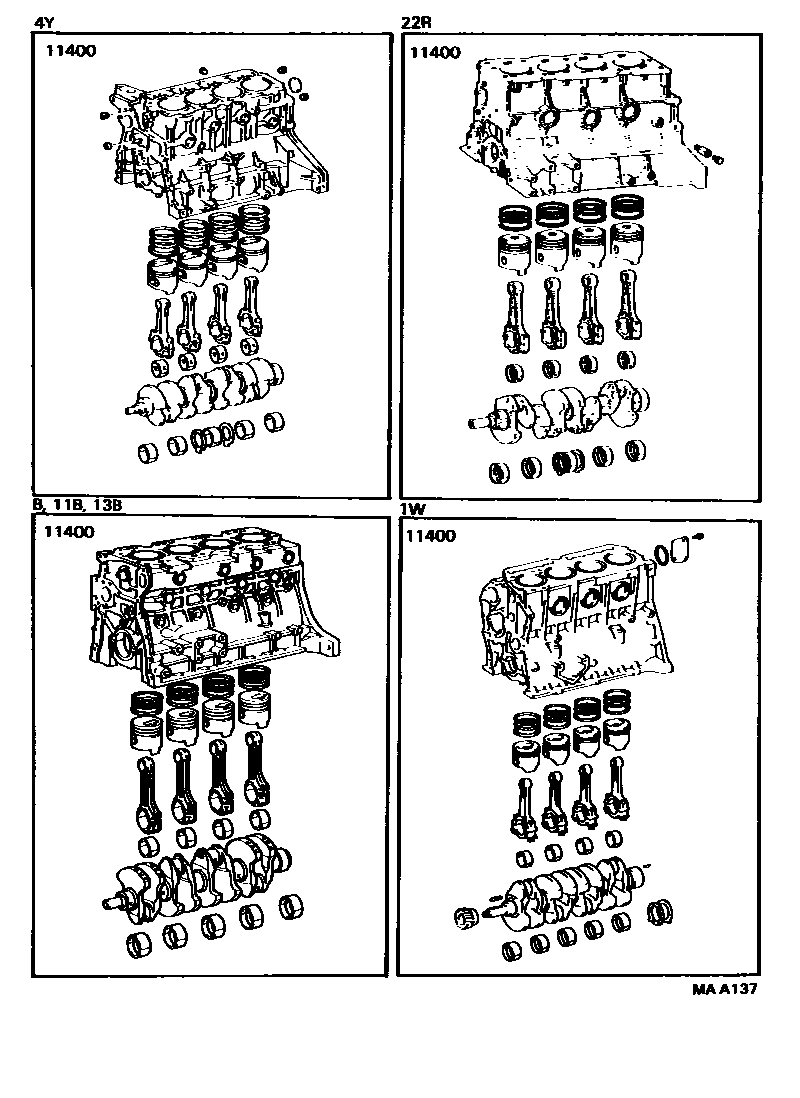 4Y

11400

22R

11400

B, 11B, 13B

11400

1W

11400

MA A137