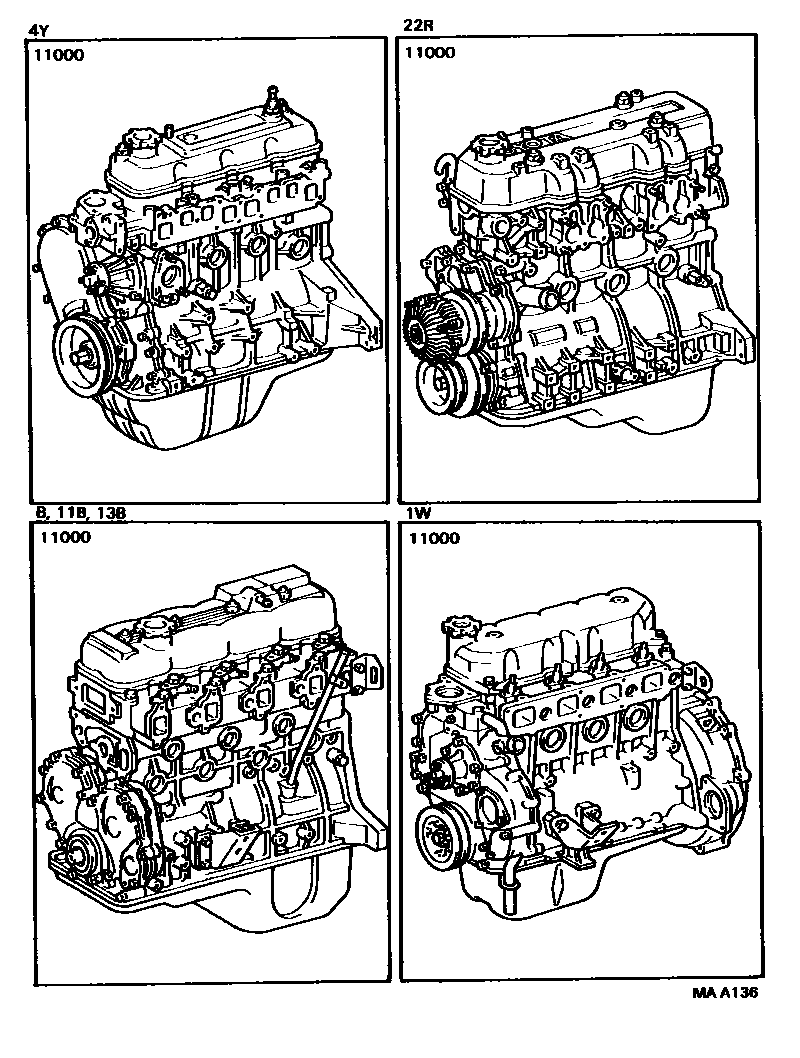 4Y
11000

22R
11000

B, 11B, 13B
11000

1W
11000

MA A136