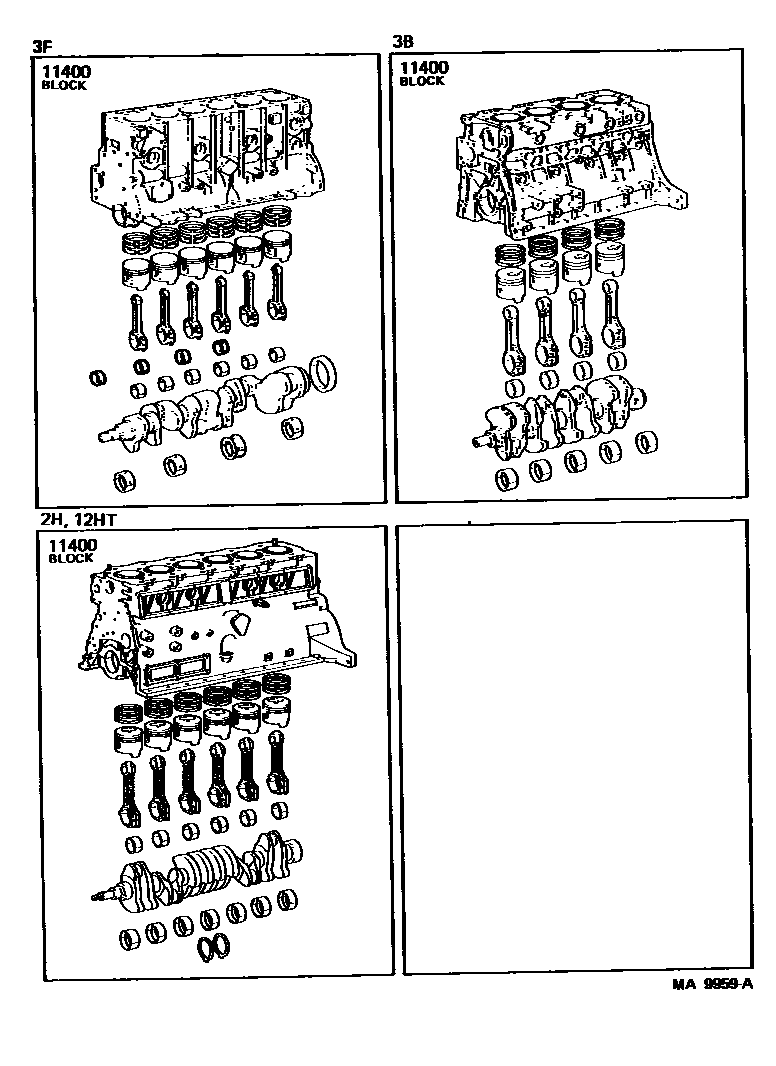 3F

11400
BLOCK

3B

11400
BLOCK

2H, 12HT

11400
BLOCK

MA 9959-A