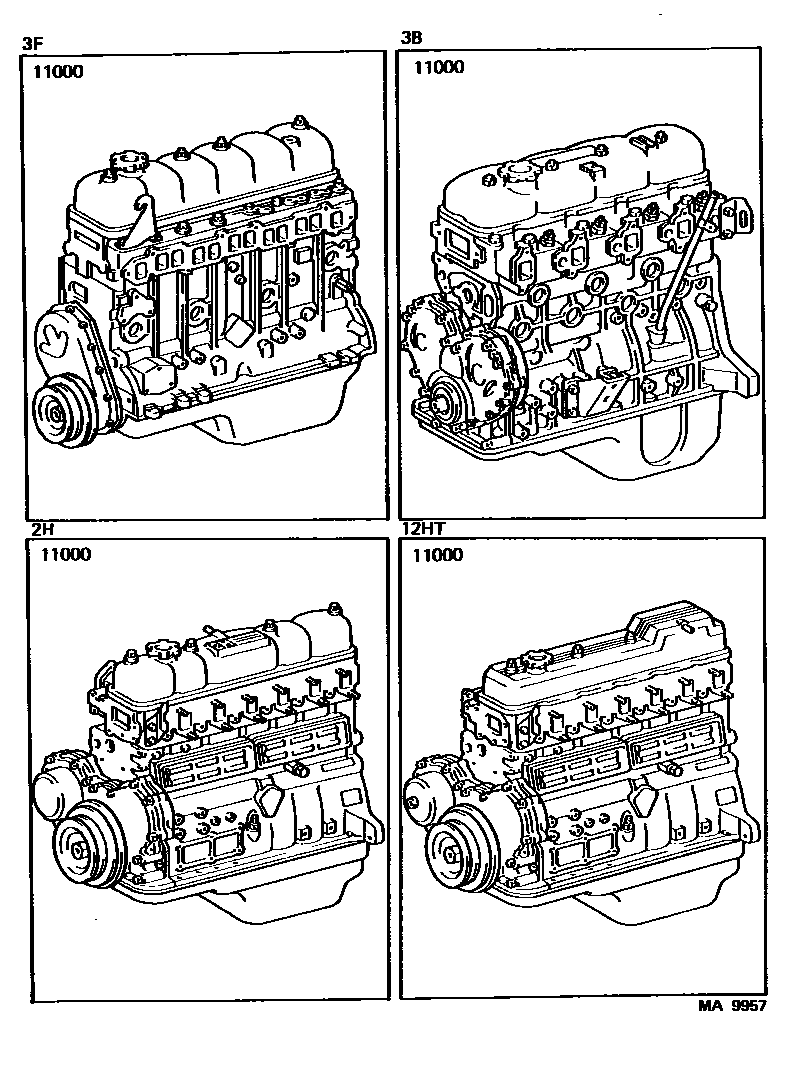 3F
11000

3B
11000

2H
11000

12HT
11000

MA 9957