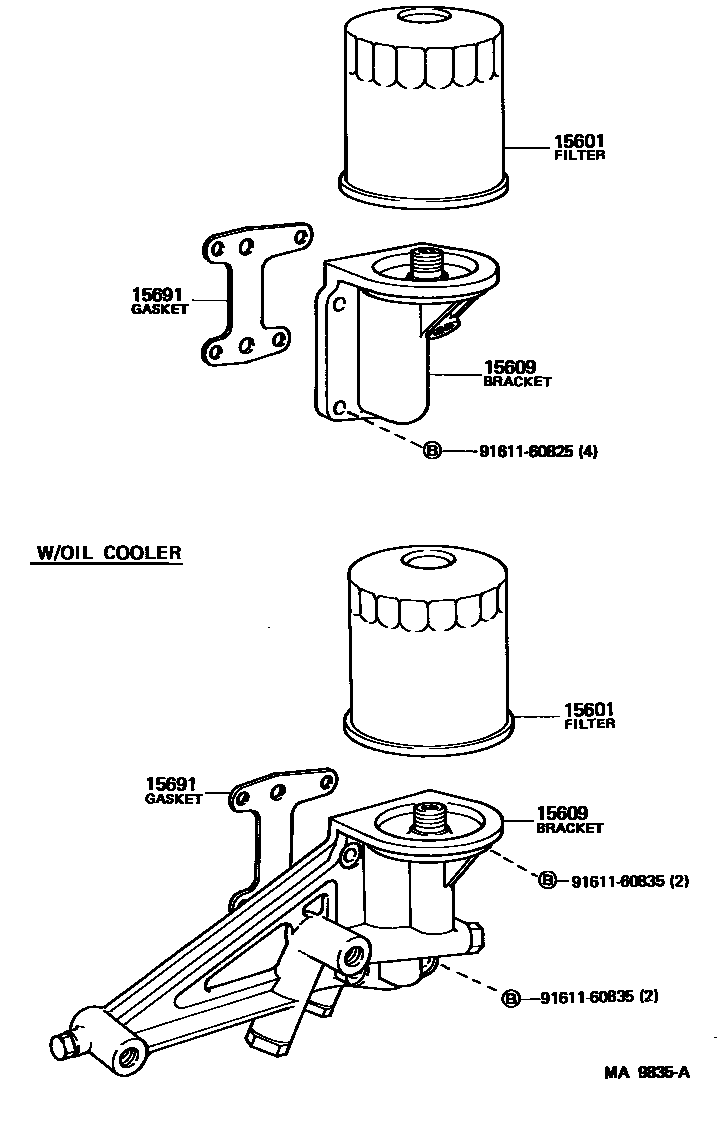 15601
FILTER

15691
GASKET

15609
BRACKET

B 91611-60825 (4)

W/OIL COOLER

15601
FILTER

15691
GASKET

15609
BRACKET

B 91611-60835 (2)

B 91611-60835 (2)

MA 9835-A