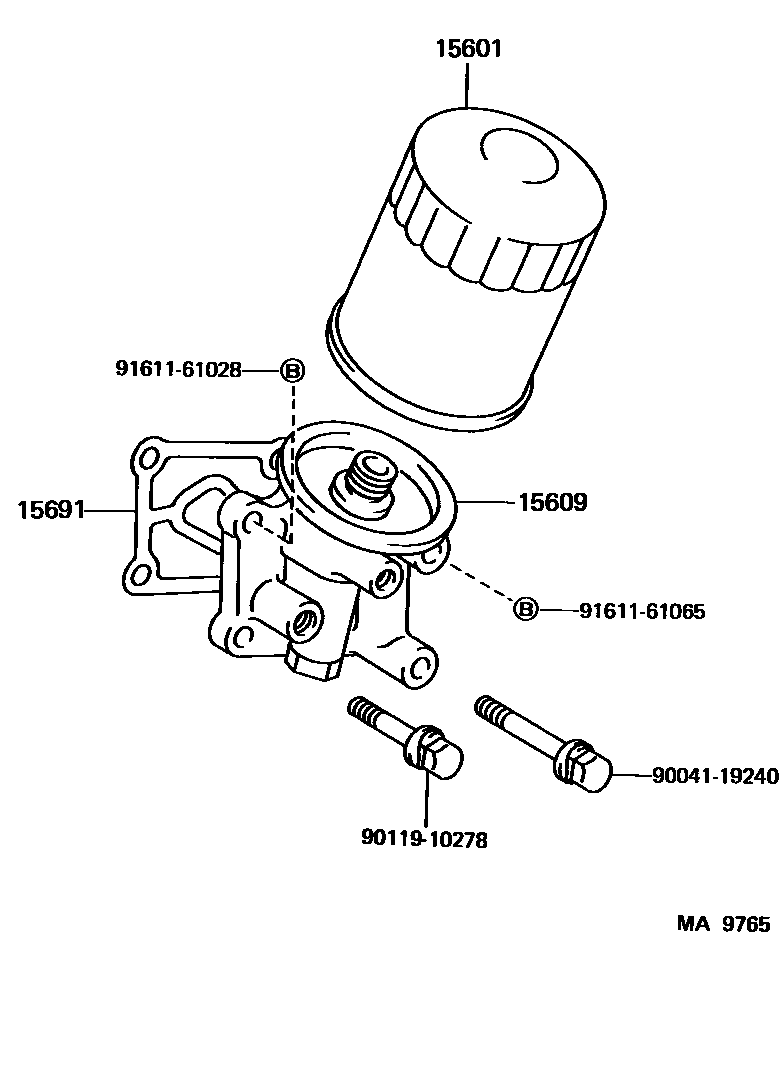 15601

91611-61028 B

15691

15609

B 91611-61065

90041-19240

90119-10278

MA 9765