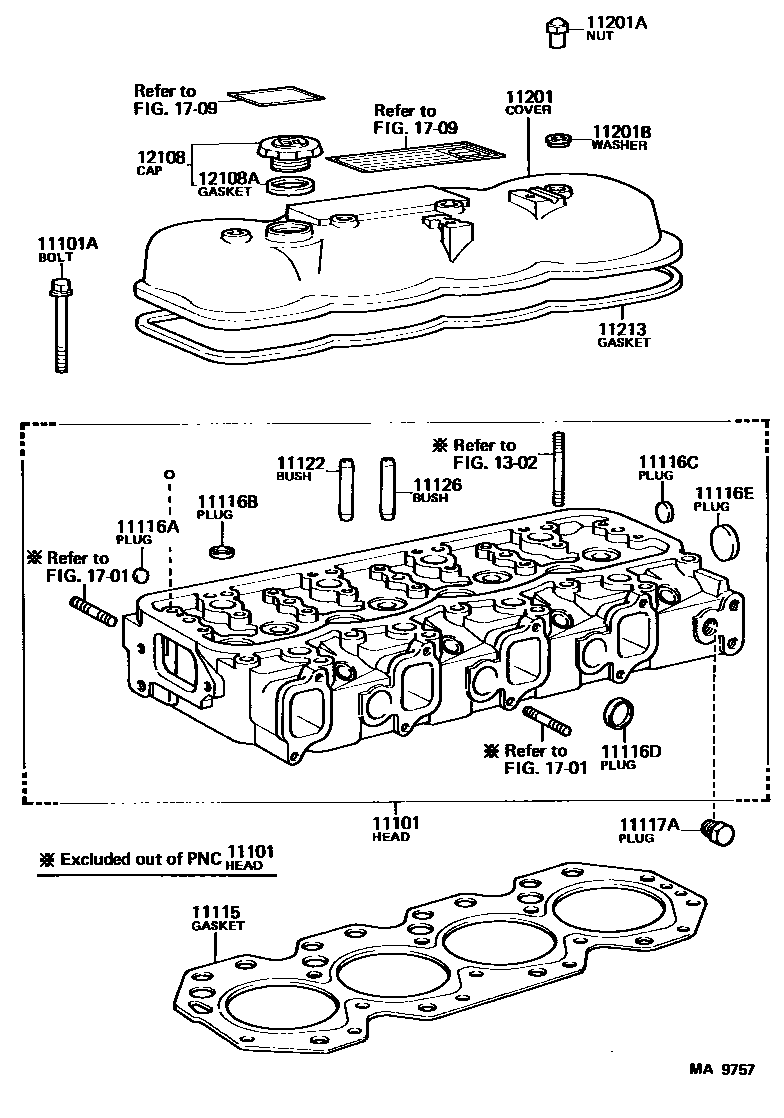 11201A
NUT

Refer to
FIG. 17-09

Refer to
FIG. 17-09

11201
COVER

11201B
WASHER

12108
CAP

12108A
GASKET

11101A
BOLT

11213
GASKET

※ Refer to
FIG. 13-02

11122
BUSH

11126
BUSH

11116C
PLUG

11116E
PLUG

11116B
PLUG

11116A
PLUG

※ Refer to
FIG. 17-01

※ Refer to
FIG. 17-01

11116D
PLUG

11101
HEAD

11117A
PLUG

※ Excluded out of PNC 11101 HEAD

11115
GASKET

MA 9757