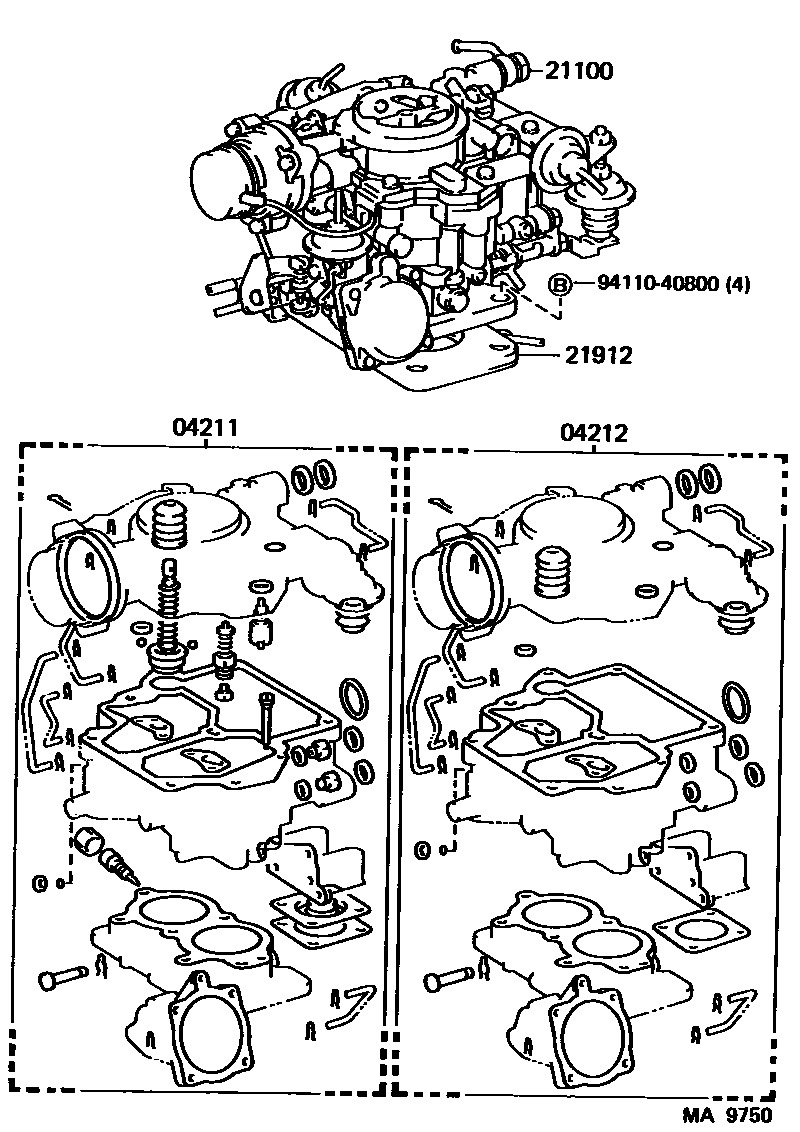 21100

B 94110-40800 (4)

21912

04211

04212

MA 9750