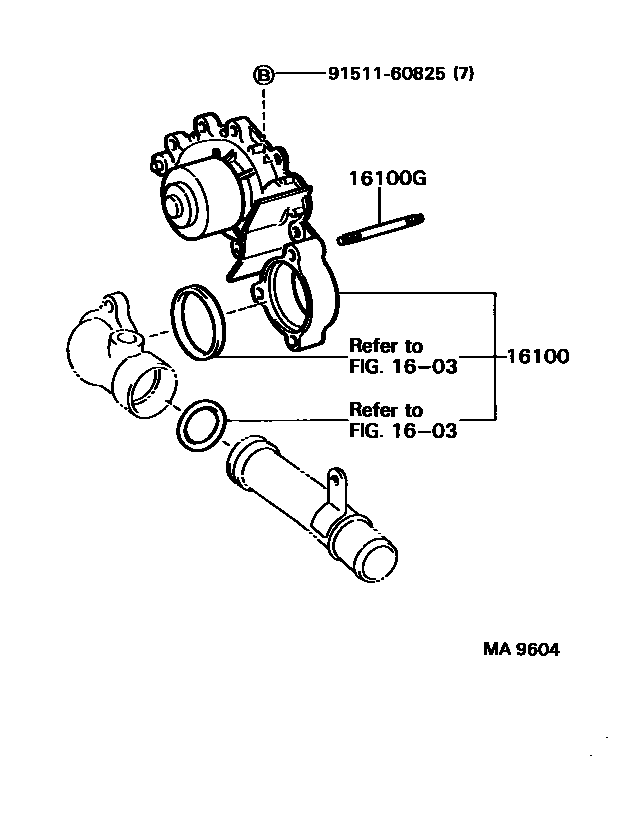 B 91511-60825 (7)

16100G

Refer to FIG. 16-03

16100

Refer to FIG. 16-03

MA 9604