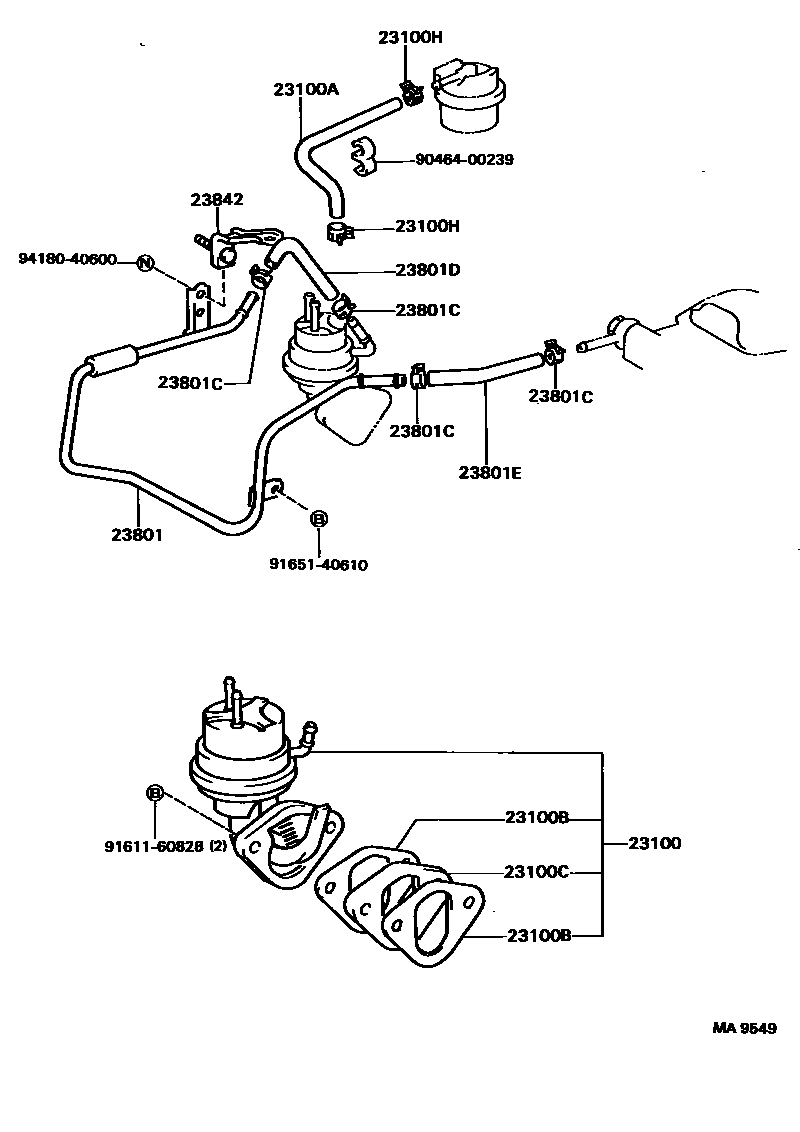 23100H
23100A
90464-00239
23842
23100H
94180-40600
N
23801D
23801C
23801C
23801C
23801C
23801E
23801
B
91651-40610
B
91611-60828 (2)
23100B
23100
23100C
23100B
MA 9549