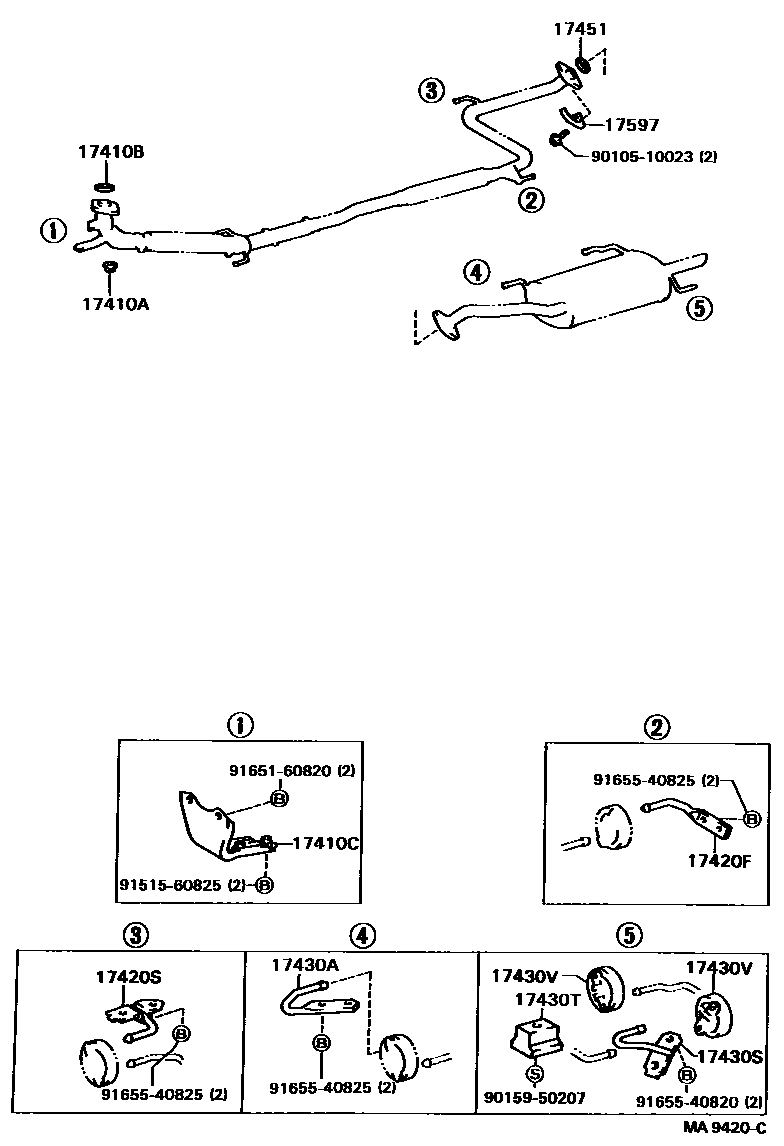 17451
③
17597
90105-10023 (2)
17410B
②
①
17410A
④
⑤

①
91651-60820 (2)
B
17410C
91515-60825 (2) B

②
91655-40825 (2)
B
17420F

③
17420S
B
91655-40825 (2)

④
17430A
B
91655-40825 (2)

⑤
17430V
17430V
17430T
17430S
S
B
90159-50207
91655-40820 (2)

MA 9420-C