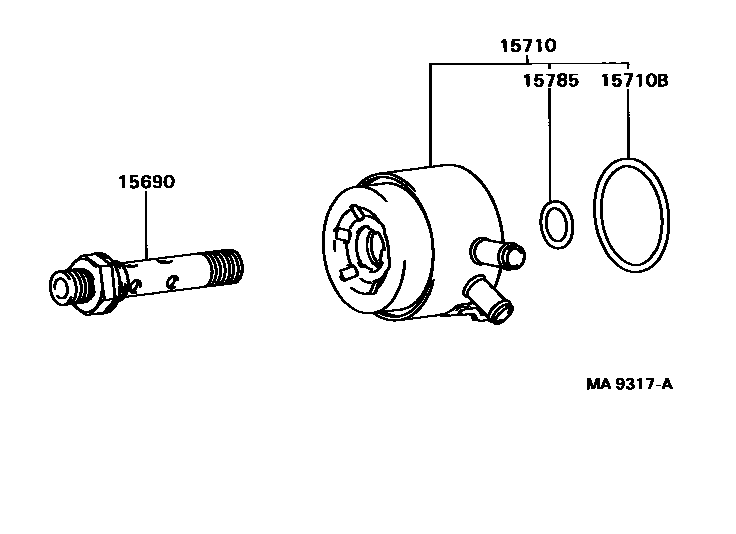 15710
15785
15710B
15690
MA 9317-A