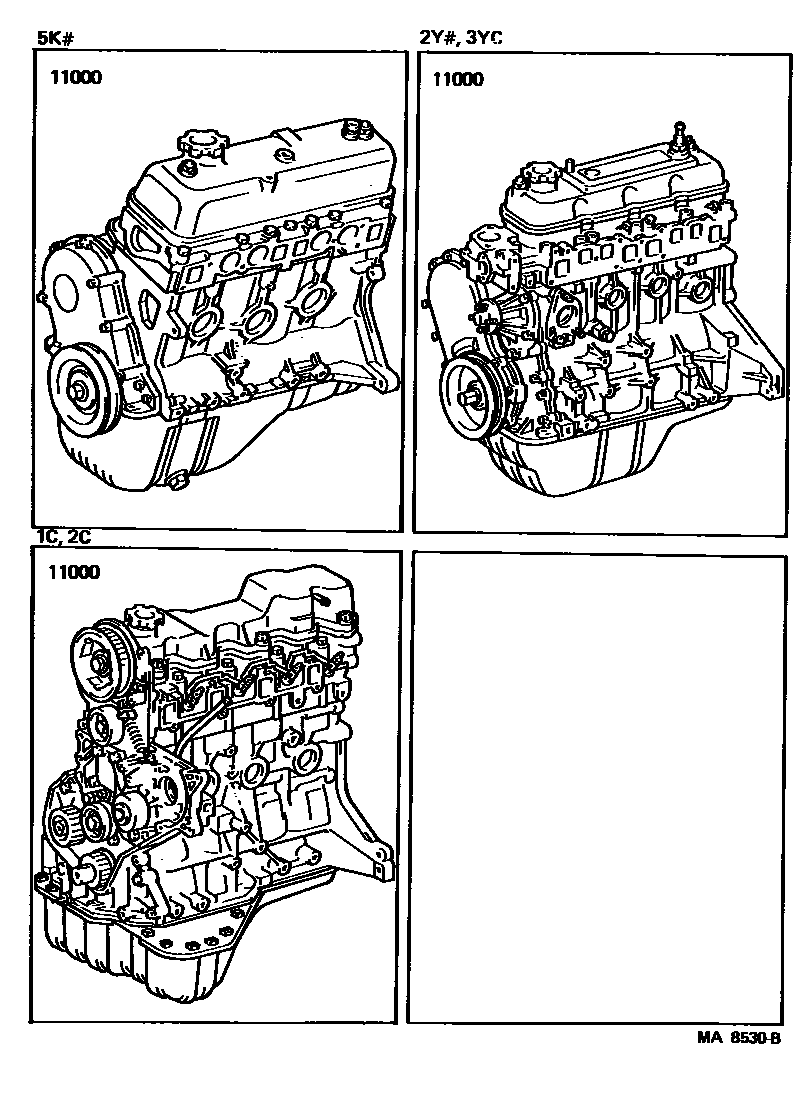 5K#

11000

2Y#, 3YC

11000

1C, 2C

11000

MA 8530-B