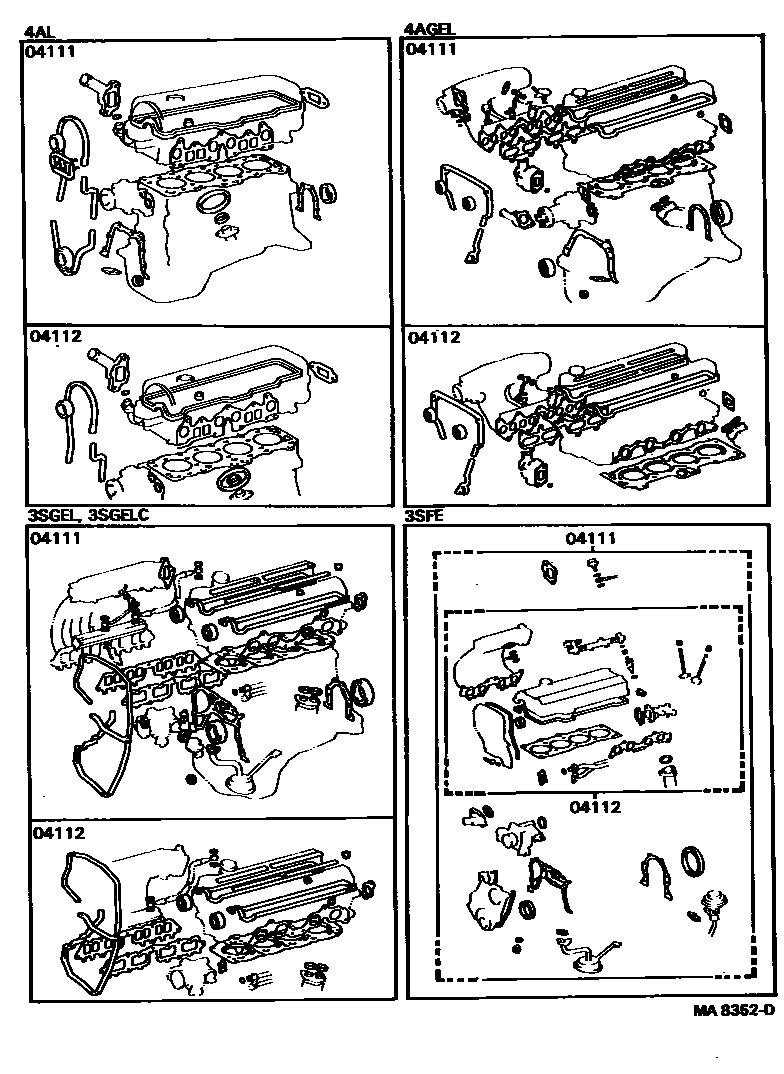 4AL

04111

04112

4AGEL

04111

04112

3SGEL, 3SGELC

04111

04112

3SFE

04111

04112

MA 8352-D