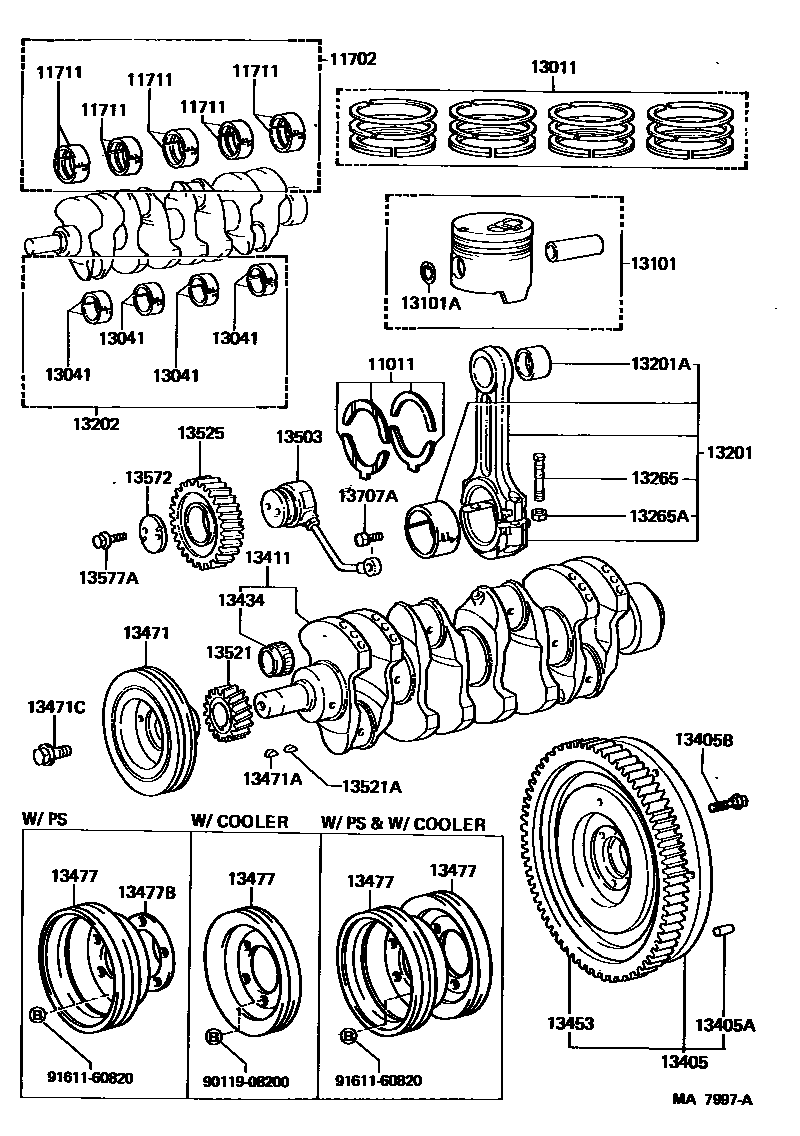 11711
11711
11711
11711
11711
11702
13011
13101
13101A
13041
13041
13041
13041
13202
11011
13201A
13201
13265
13265A
13525
13503
13572
13707A
13577A
13411
13434
13471
13521
13471C
13471A
13521A
13405B
W/ PS
W/ COOLER
W/ PS & W/ COOLER
13477
13477B
13477
13477
13477
B
B
B
91611-60820
90119-08200
91611-60820
13453
13405A
13405
MA 7997-A