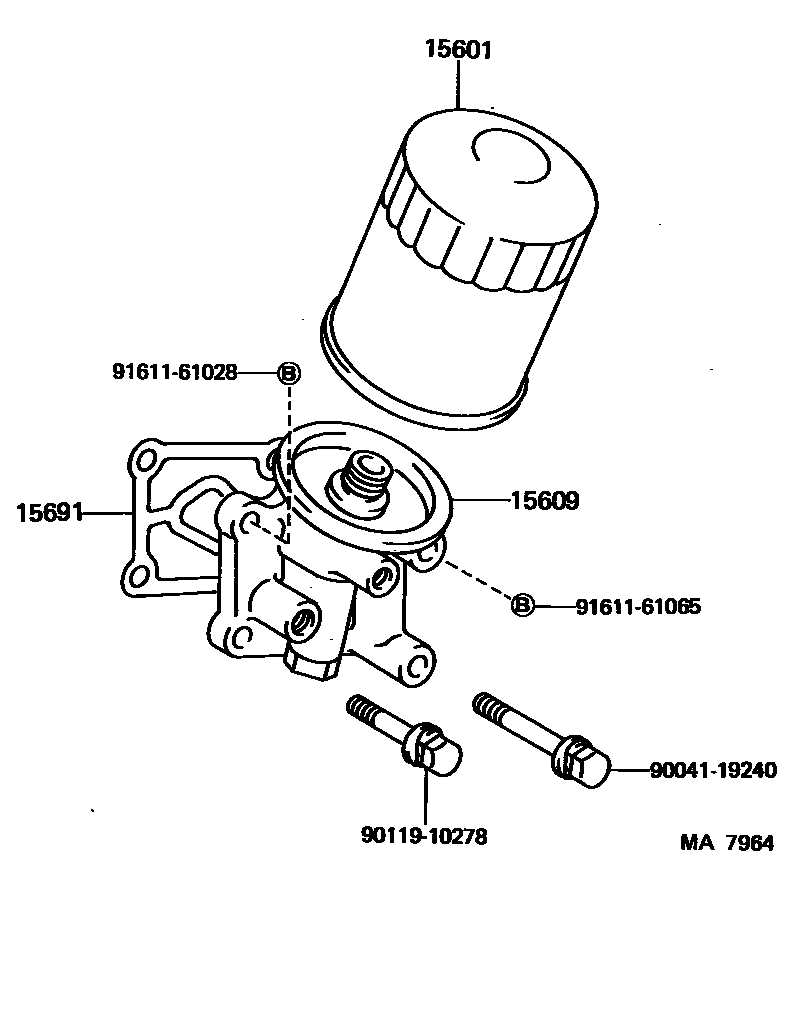 15601

91611-61028 B

15691

15609

B 91611-61065

90041-19240

90119-10278

MA 7964