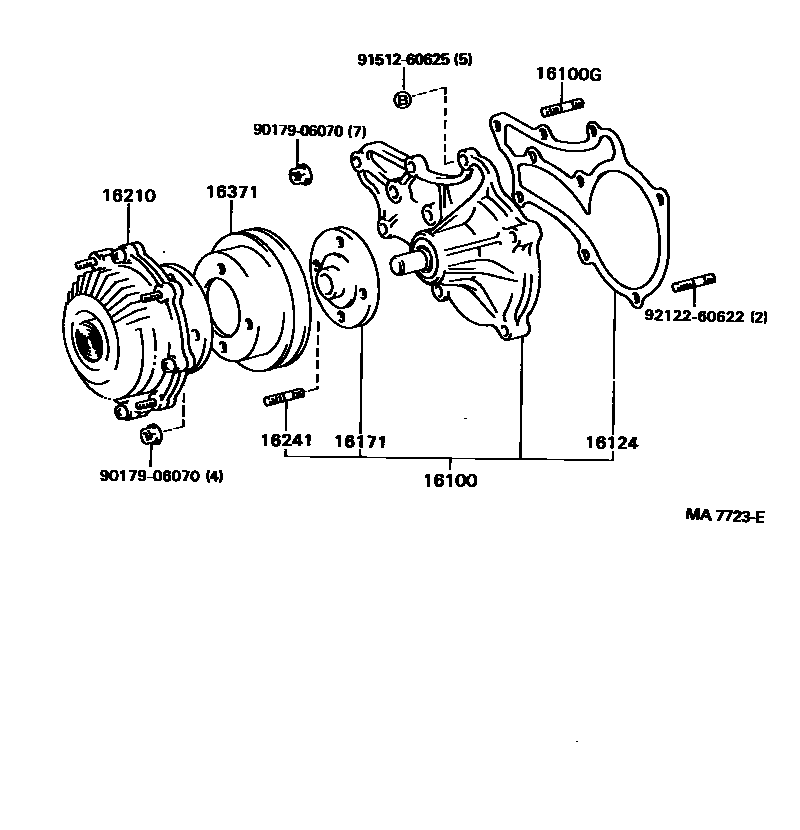 91512-60625 (5)

B

16100G

90179-06070 (7)

16210

16371

92122-60622 (2)

16241

16171

16124

90179-06070 (4)

16100

MA 7723-E