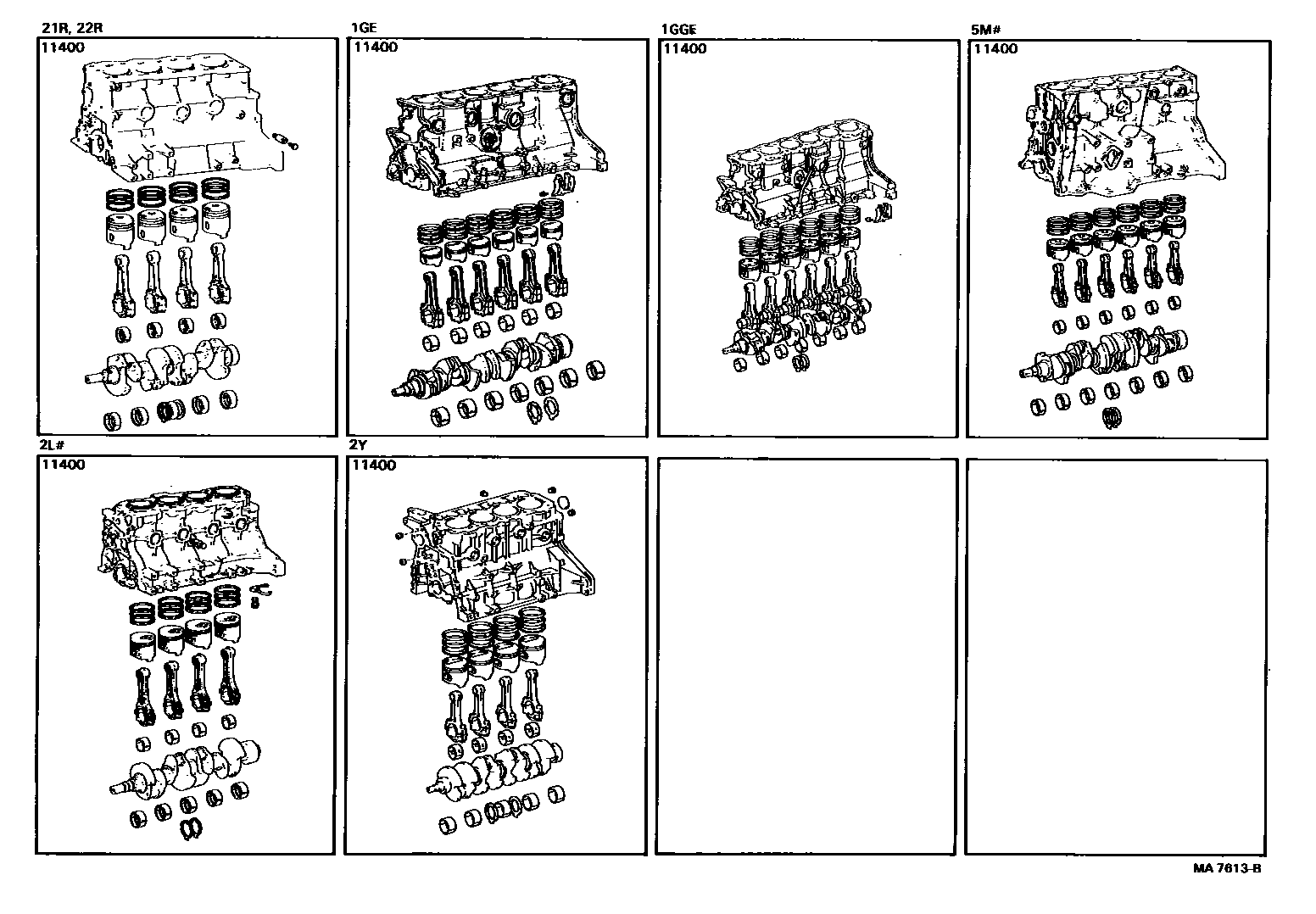 21R, 22R
11400

1GE
11400

1GGE
11400

5M#
11400

2L#
11400

2Y
11400

MA 7613-B