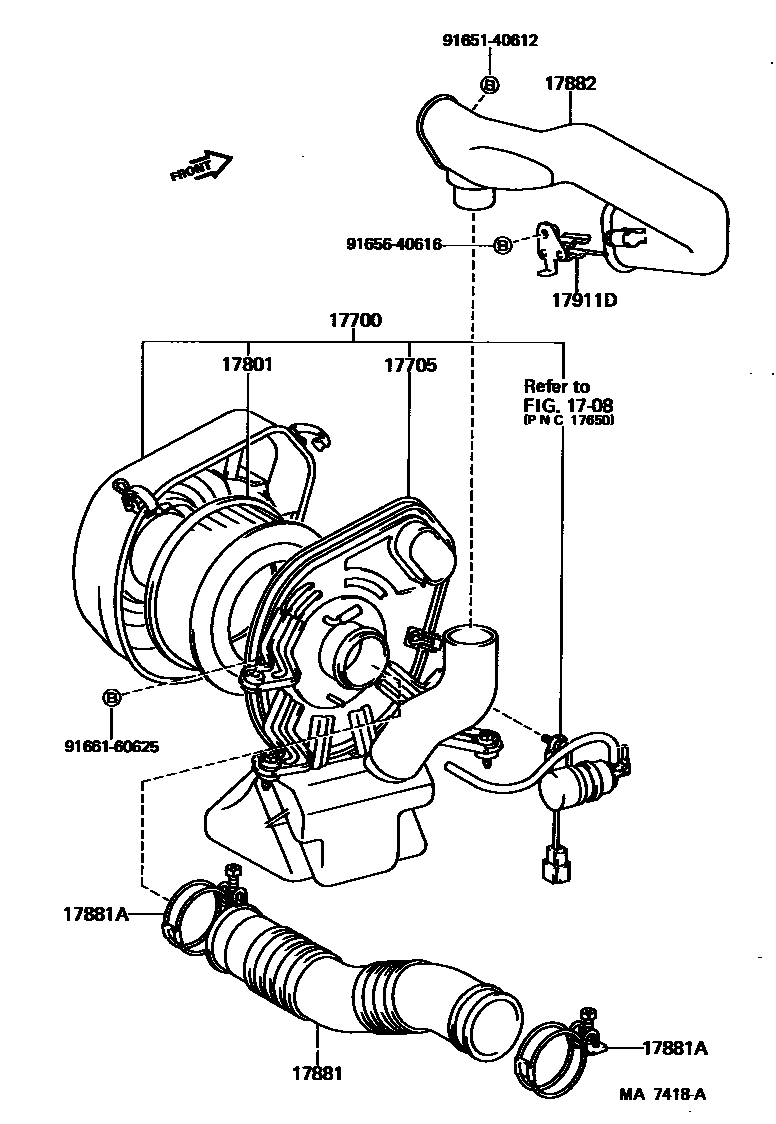 91651-40612
B
17882
FRONT
91656-40616
B
17911D
17700
17801
17705
Refer to
FIG. 17-08
(P N C 17650)
B
91661-60625
17881A
17881
17881A
MA 7418-A