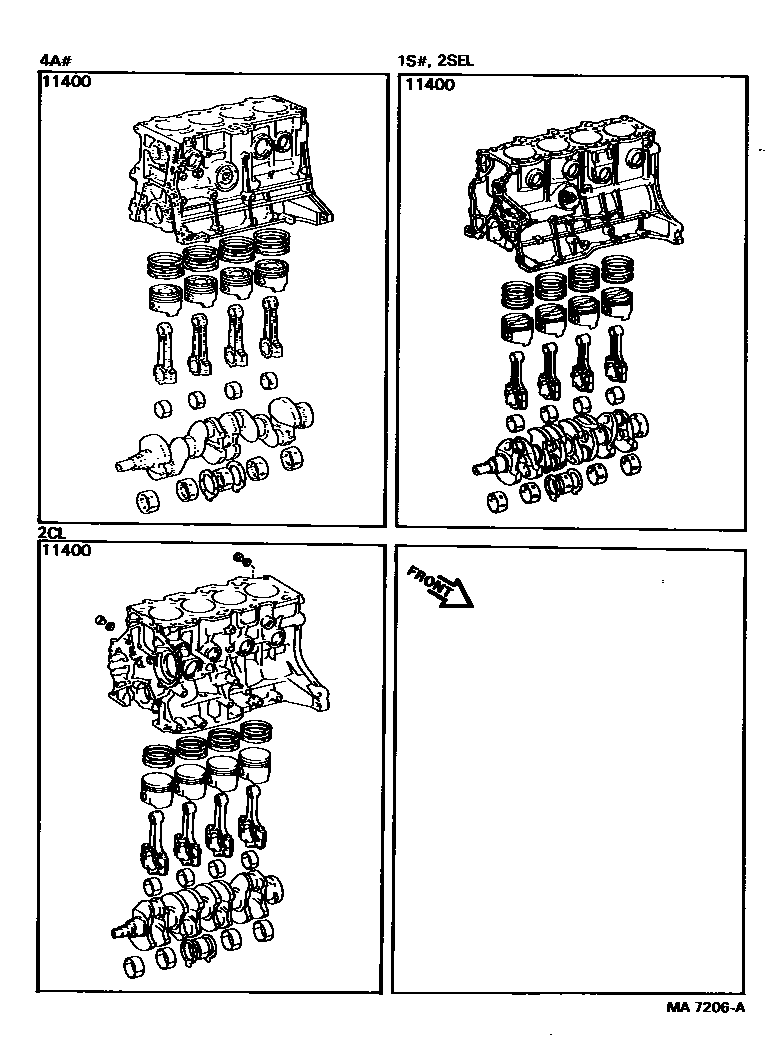 4A#
11400

1S#, 2SEL
11400

2CL
11400

FRONT

MA 7206-A