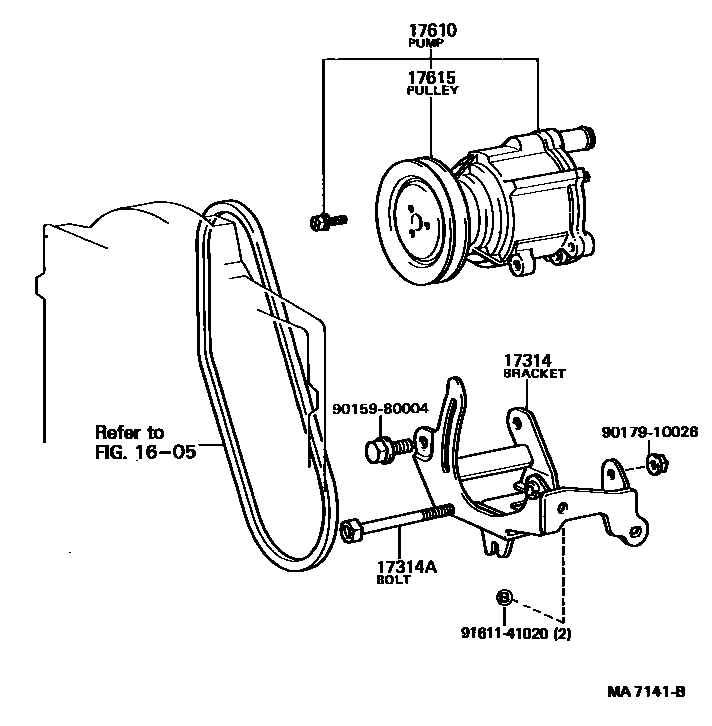 17610
PUMP
17615
PULLEY

17314
BRACKET

90159-80004

90179-10026

Refer to
FIG. 16-05

17314A
BOLT

91611-41020 (2)

MA 7141-B