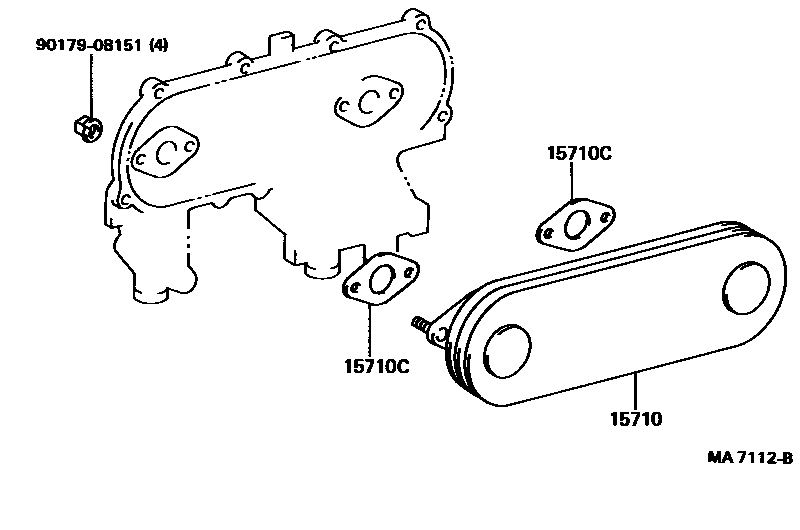 90179-08151 (4)

15710C

15710C

15710

MA 7112-B