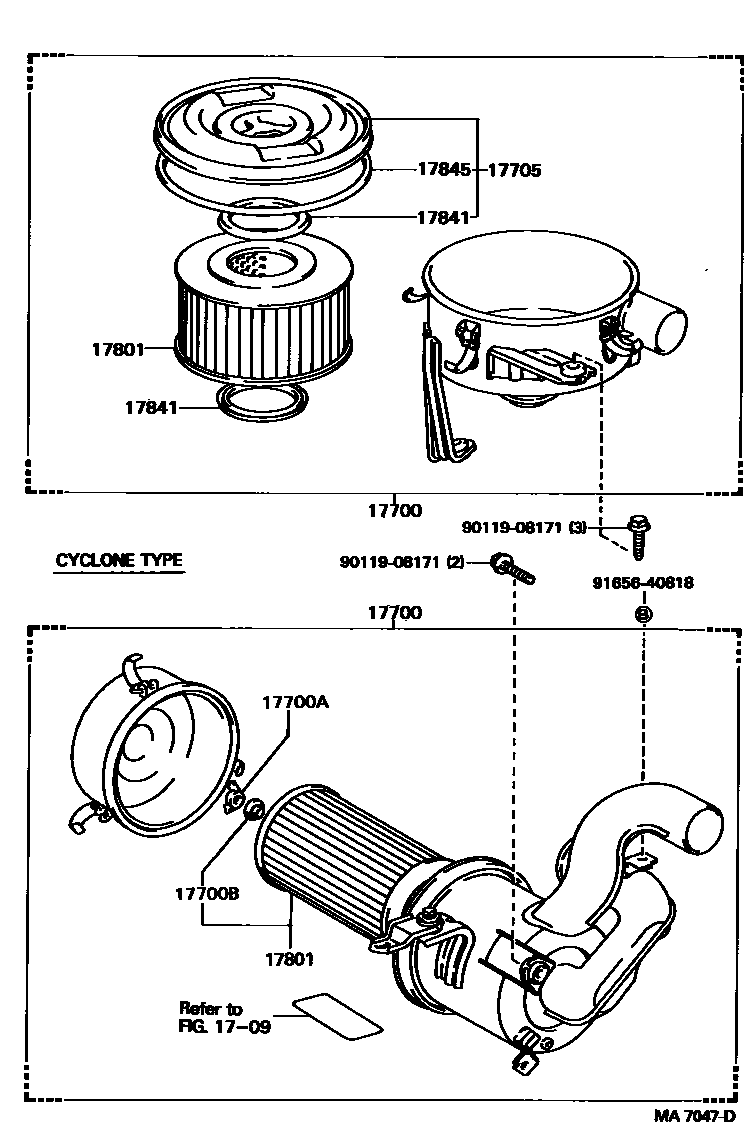 17845
17705
17841
17801
17841
17700
90119-08171 (3)
CYCLONE TYPE
90119-08171 (2)
91656-40818
17700
17700A
17700B
17801
Refer to FIG. 17-09
MA 7047-D