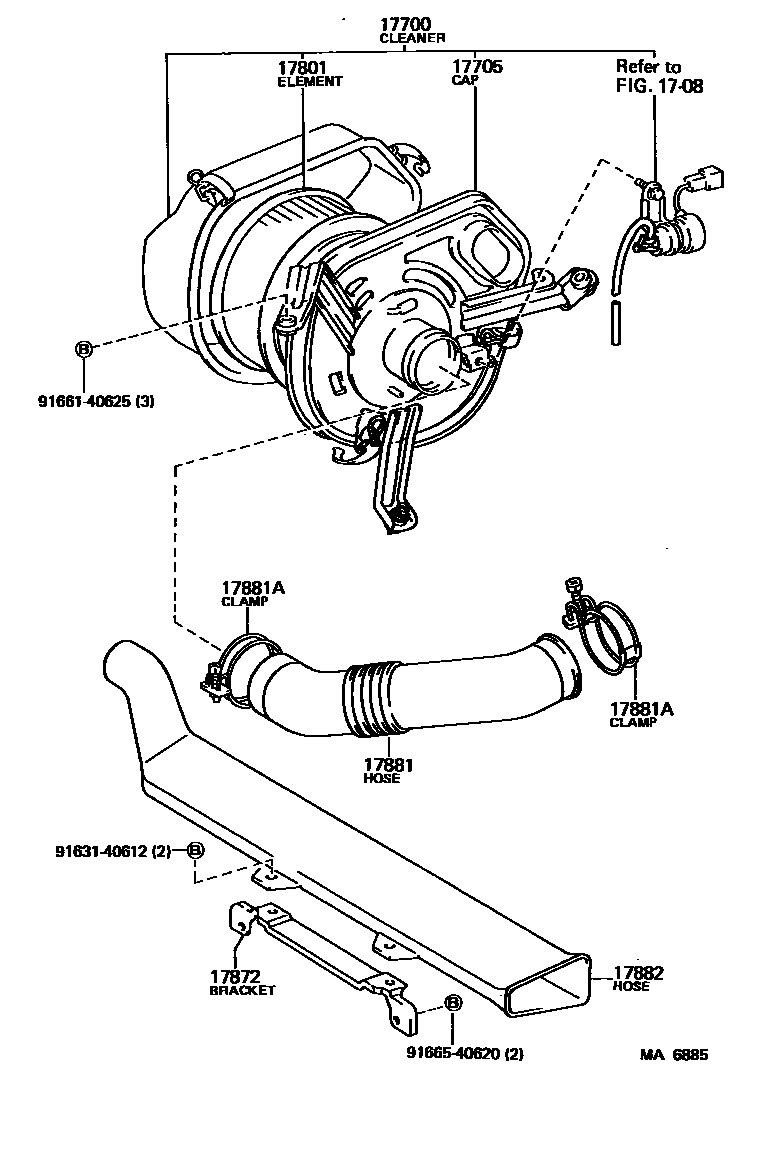 17700
CLEANER

17801
ELEMENT

17705
CAP

Refer to
FIG. 17-08

B

91661-40625 (3)

17881A
CLAMP

17881A
CLAMP

17881
HOSE

91631-40612 (2) B

17872
BRACKET

17882
HOSE

B

91665-40620 (2)

MA 6885