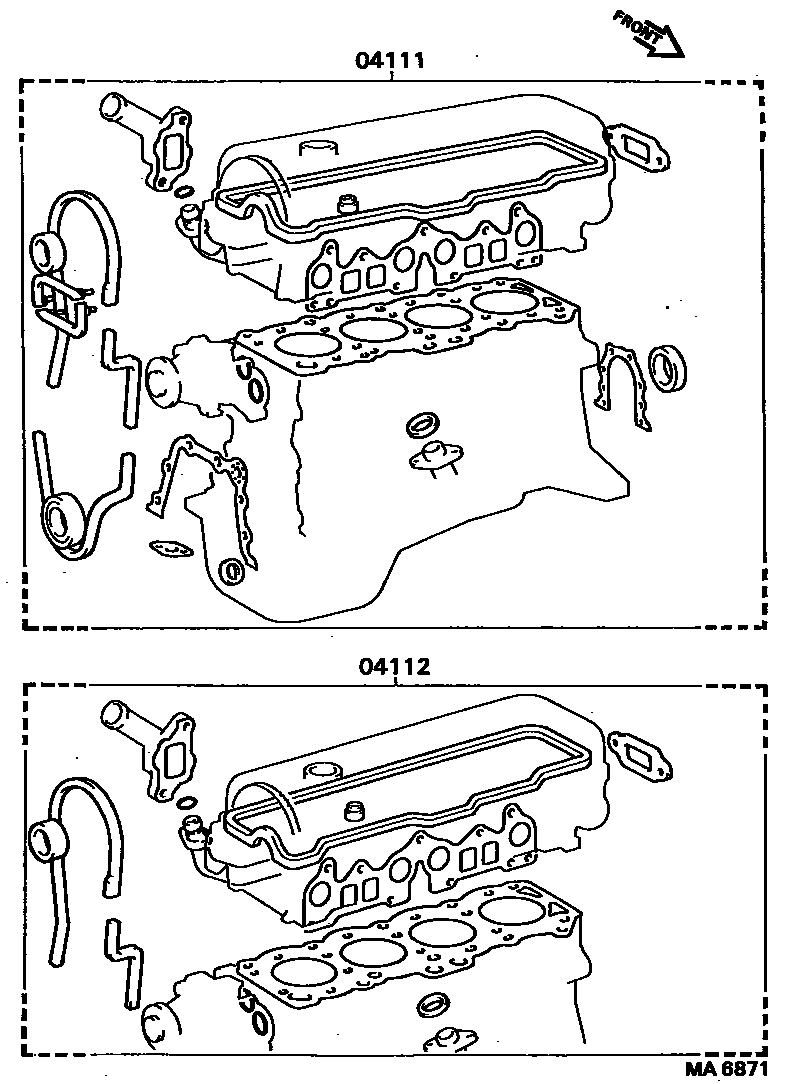 FRONT

04111

04112

MA 6871