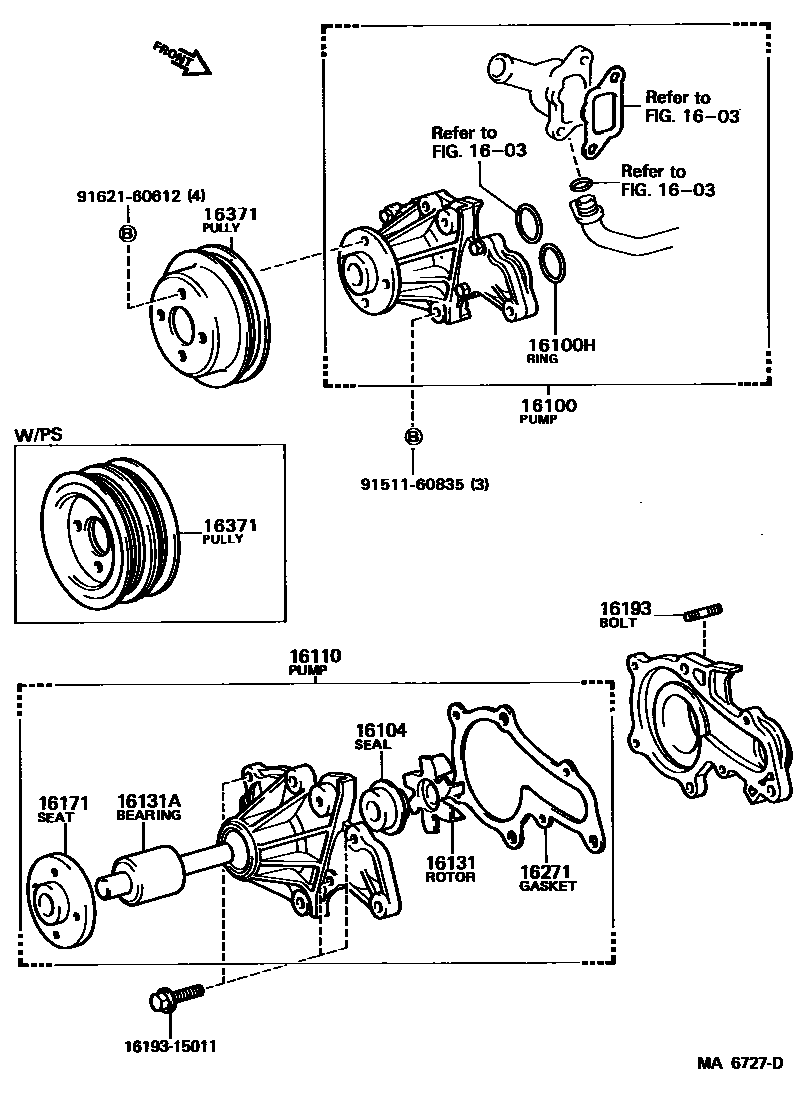 FRONT

Refer to FIG. 16-03

Refer to FIG. 16-03

Refer to FIG. 16-03

91621-60612 (4)

B

16371
PULLY

16100H
RING

16100
PUMP

B

91511-60835 (3)

W/PS

16371
PULLY

16193
BOLT

16110
PUMP

16104
SEAL

16171
SEAT

16131A
BEARING

16131
ROTOR

16271
GASKET

16193-15011

MA 6727-D