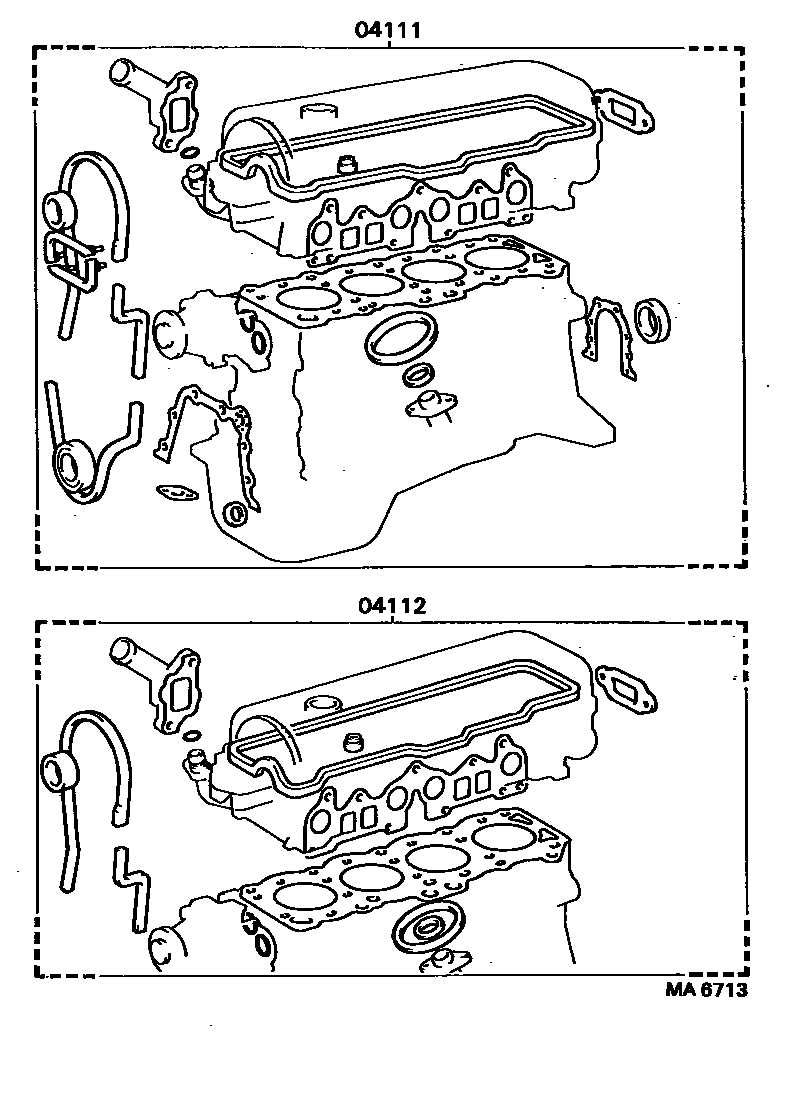 04111

04112

MA 6713