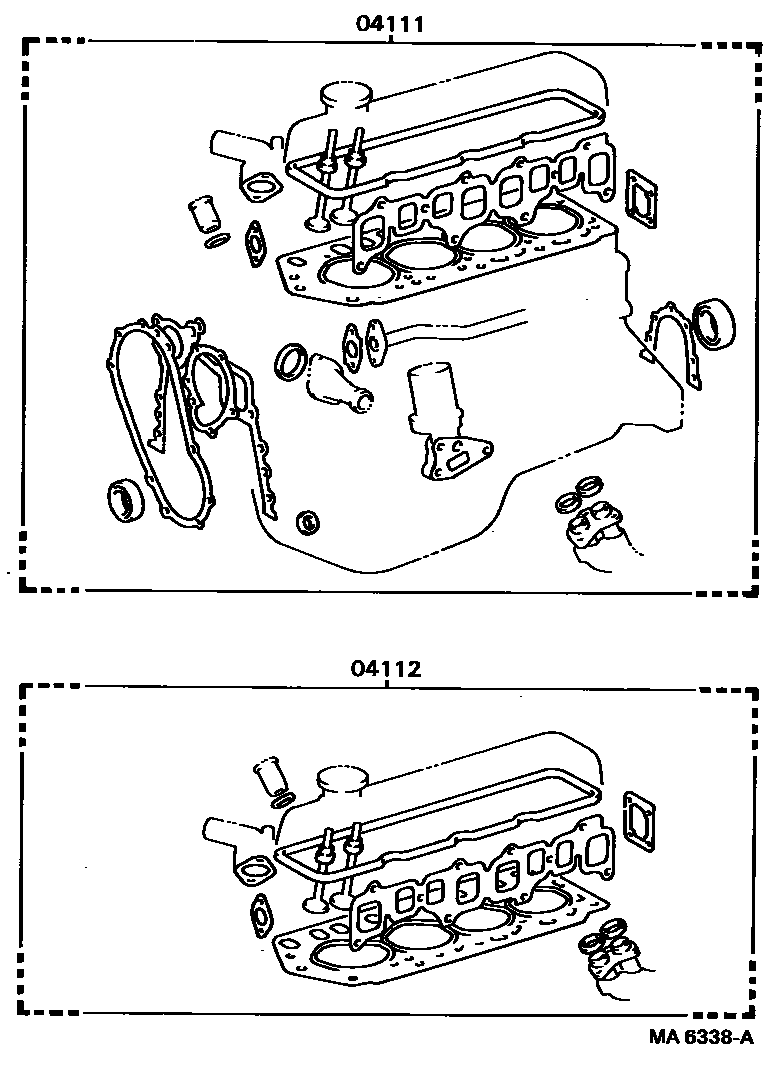 04111

04112

MA 6338-A