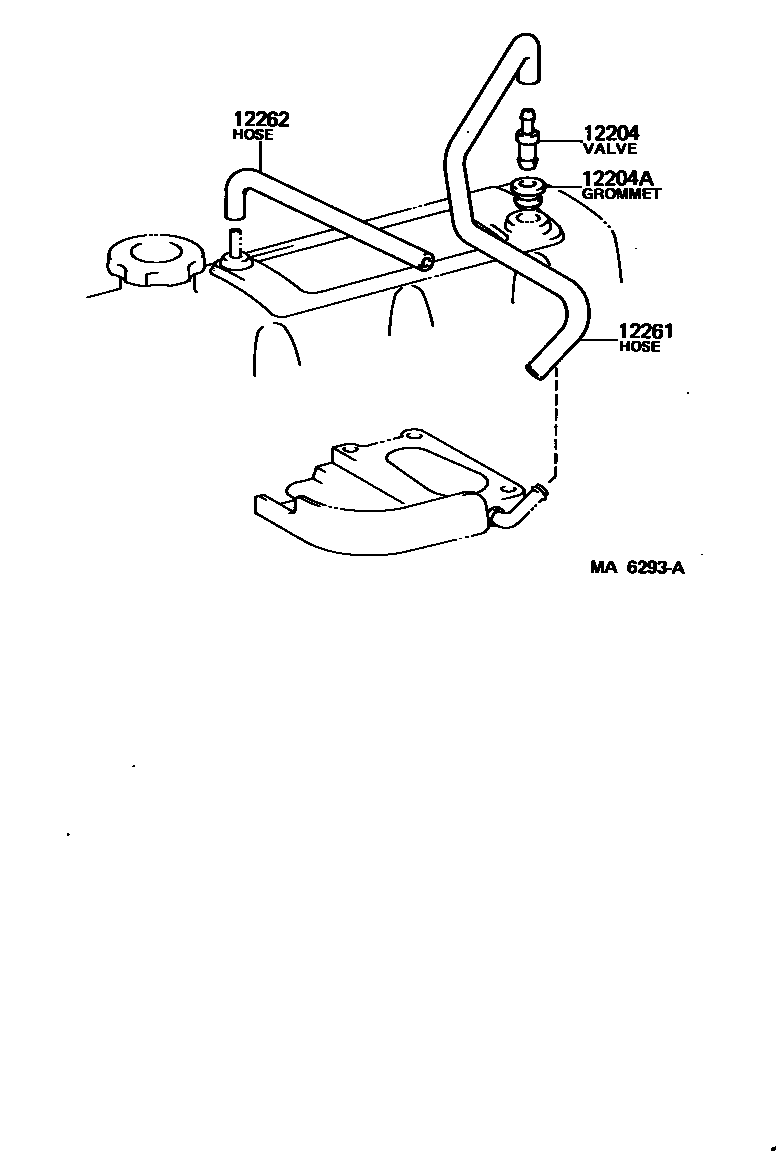 12262
HOSE

12204
VALVE

12204A
GROMMET

12261
HOSE

MA 6293-A