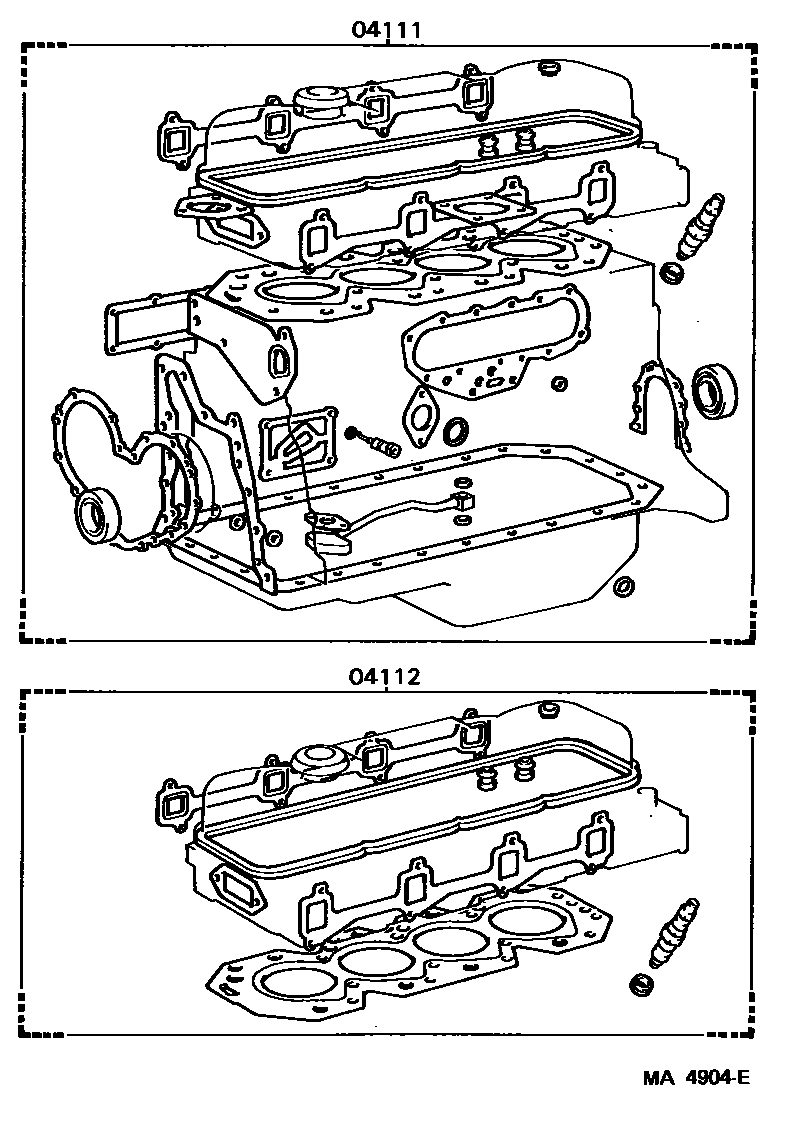 04111

04112

MA 4904-E