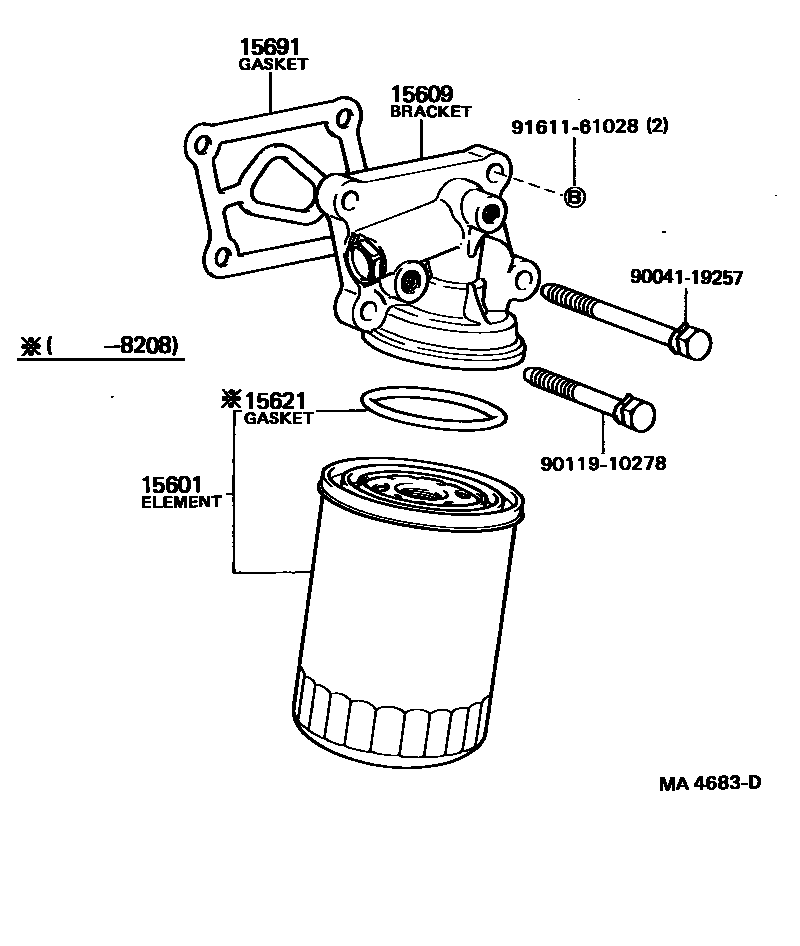 15691
GASKET

15609
BRACKET

91611-61028 (2)

B

90041-19257

※(　　-8208)

※15621
GASKET

90119-10278

15601
ELEMENT

MA 4683-D