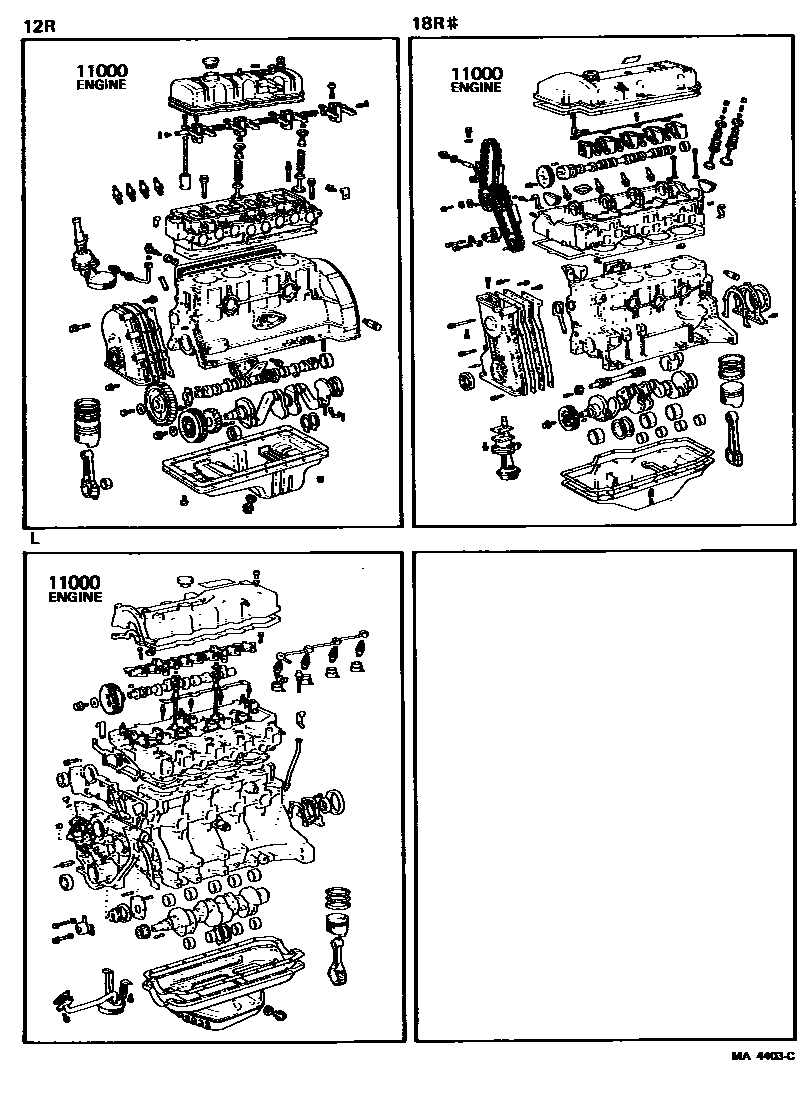 12R

11000
ENGINE

18R#

11000
ENGINE

L

11000
ENGINE

MA 4403-C