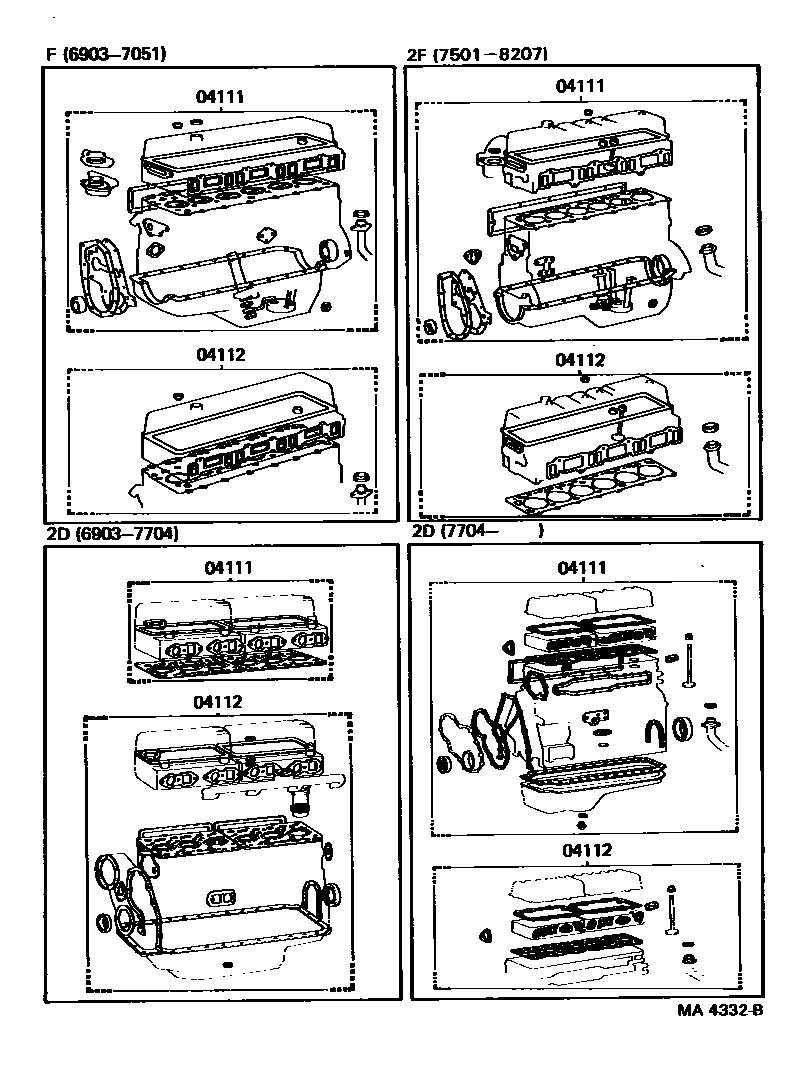 F (6903–7051)

04111

04112

2F (7501–8207)

04111

04112

2D (6903–7704)

04111

04112

2D (7704– )

04111

04112

MA 4332-B