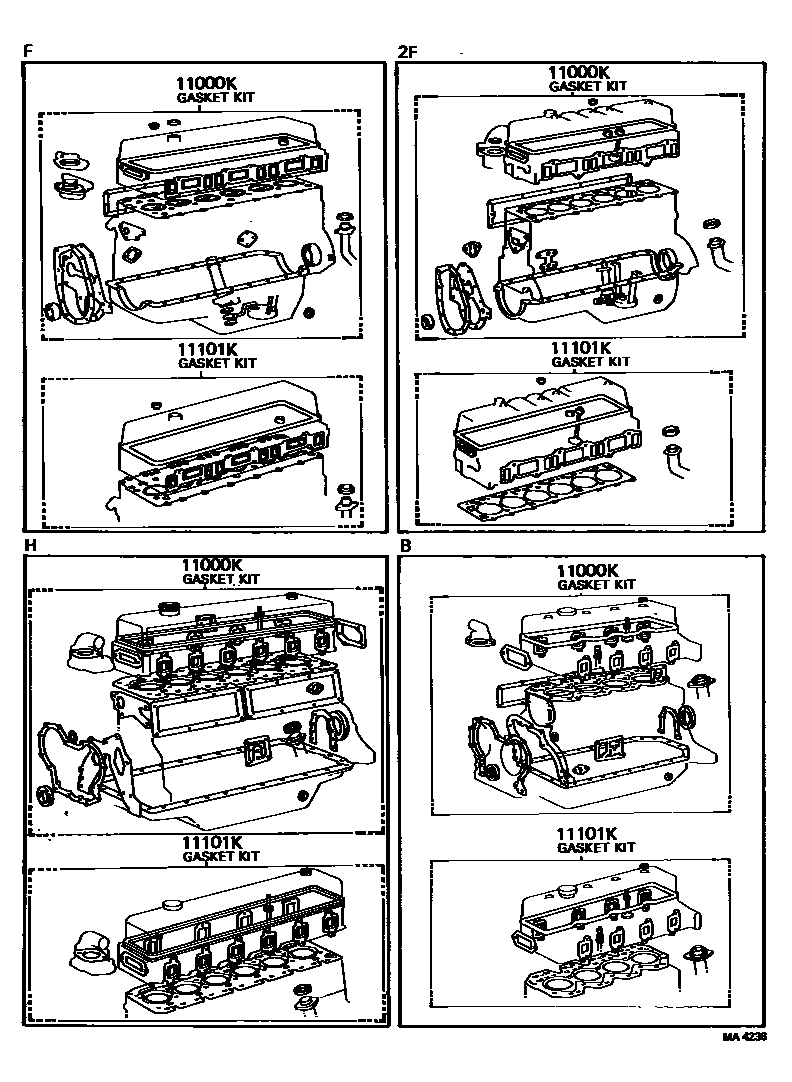 F

11000K
GASKET KIT

11101K
GASKET KIT

2F

11000K
GASKET KIT

11101K
GASKET KIT

H

11000K
GASKET KIT

11101K
GASKET KIT

B

11000K
GASKET KIT

11101K
GASKET KIT

MA 4236